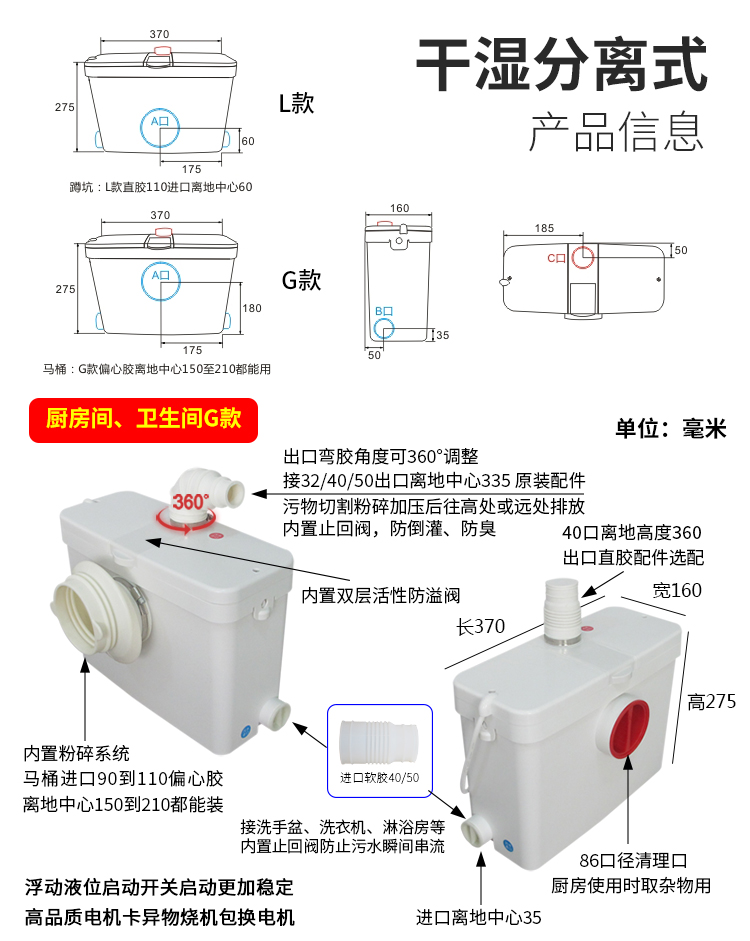 干湿分离式
产品信息

370
275
A口
60
175
L款
蹲坑：L款直胶110进口离地中心60

370
275
A口
180
175
G款
马桶：G款偏心胶离地中心150至210都能用

160
B口
35
50

185
C口
50

厨房间、卫生间G款

单位：毫米

360°

出口弯胶角度可360°调整
接32/40/50出口离地中心335 原装配件
污物切割粉碎加压后往高处或远处排放
内置止回阀，防倒灌、防臭

内置双层活性防溢阀

40口离地高度360
出口直胶配件选配

宽160
长370
高275

内置粉碎系统
马桶进口90到110偏心胶
离地中心150到210都能装

进口软胶40/50

接洗手盆、洗衣机、淋浴房等
内置止回阀防止污水瞬间串流

86口径清理口
厨房使用时取杂物用

浮动液位启动开关启动更加稳定
高品质电机卡异物烧机包换电机

进口离地中心35