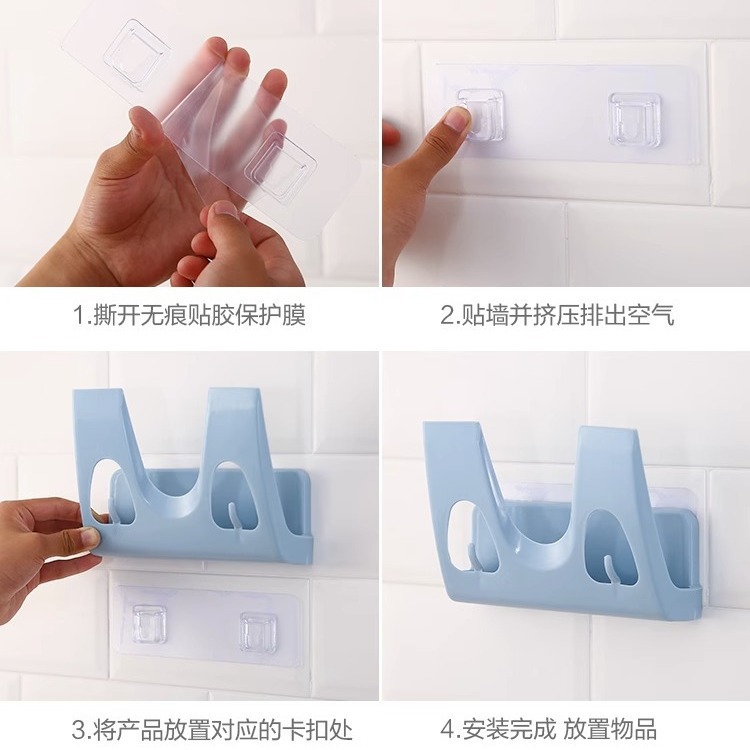 1.撕开无痕贴胶保护膜

2.贴墙并挤压排出空气

3.将产品放置对应的卡扣处

4.安装完成 放置物品