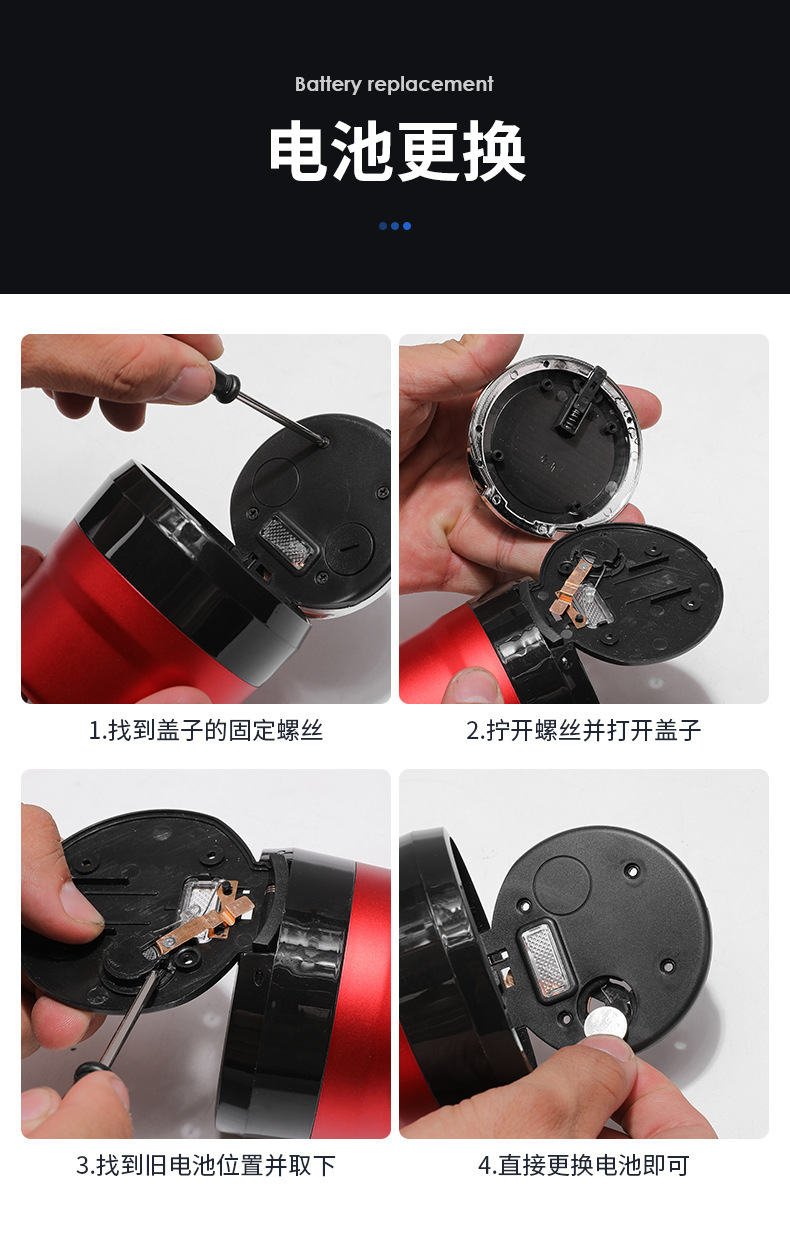 Battery replacement

电池更换

1.找到盖子的固定螺丝

2.拧开螺丝并打开盖子

3.找到旧电池位置并取下

4.直接更换电池即可