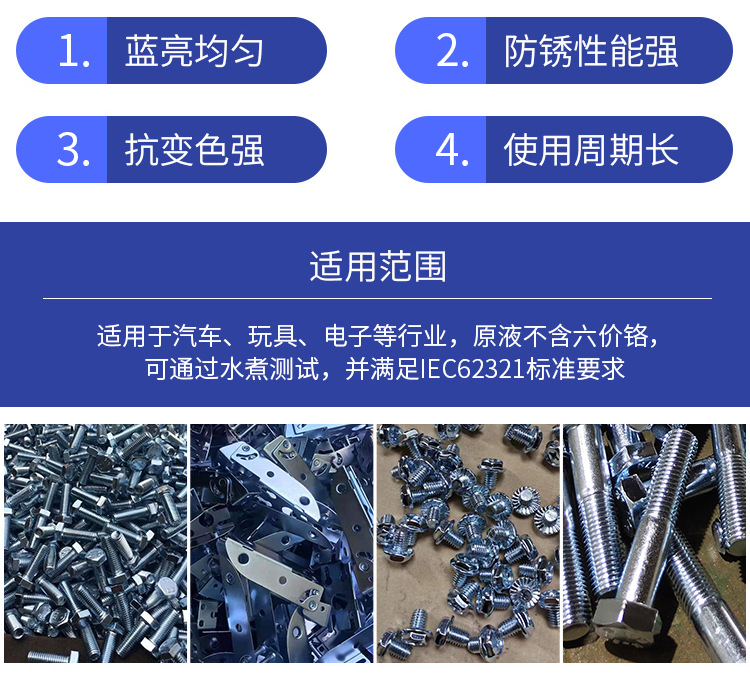 1. 蓝亮均匀

2. 防锈性能强

3. 抗变色强

4. 使用周期长

适用范围

适用于汽车、玩具、电子等行业，原液不含六价铬，可通过水煮测试，并满足IEC62321标准要求