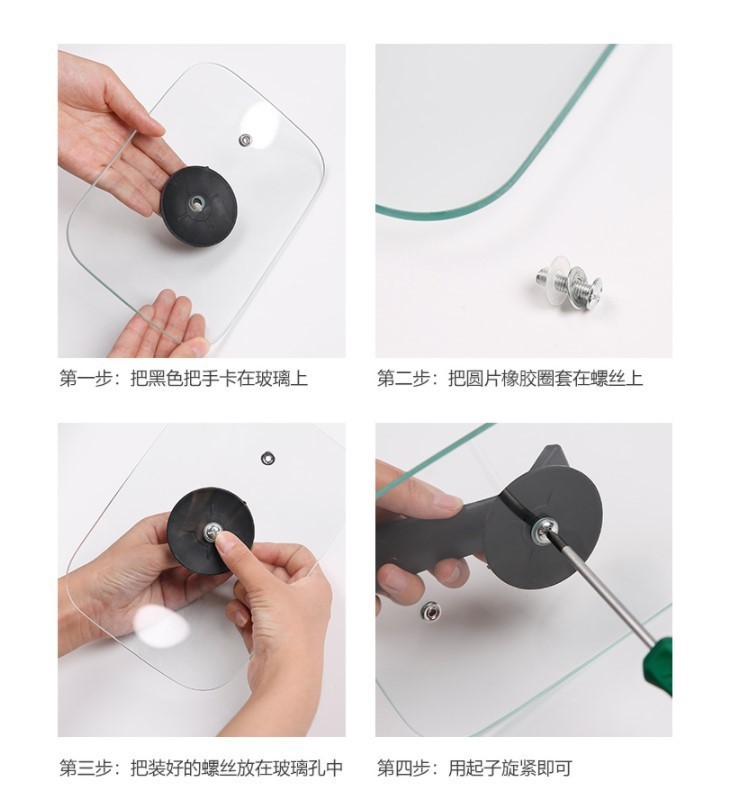 第一步：把黑色把手卡在玻璃上

第二步：把圆片橡胶圈套在螺丝上

第三步：把装好的螺丝放在玻璃孔中

第四步：用起子旋紧即可