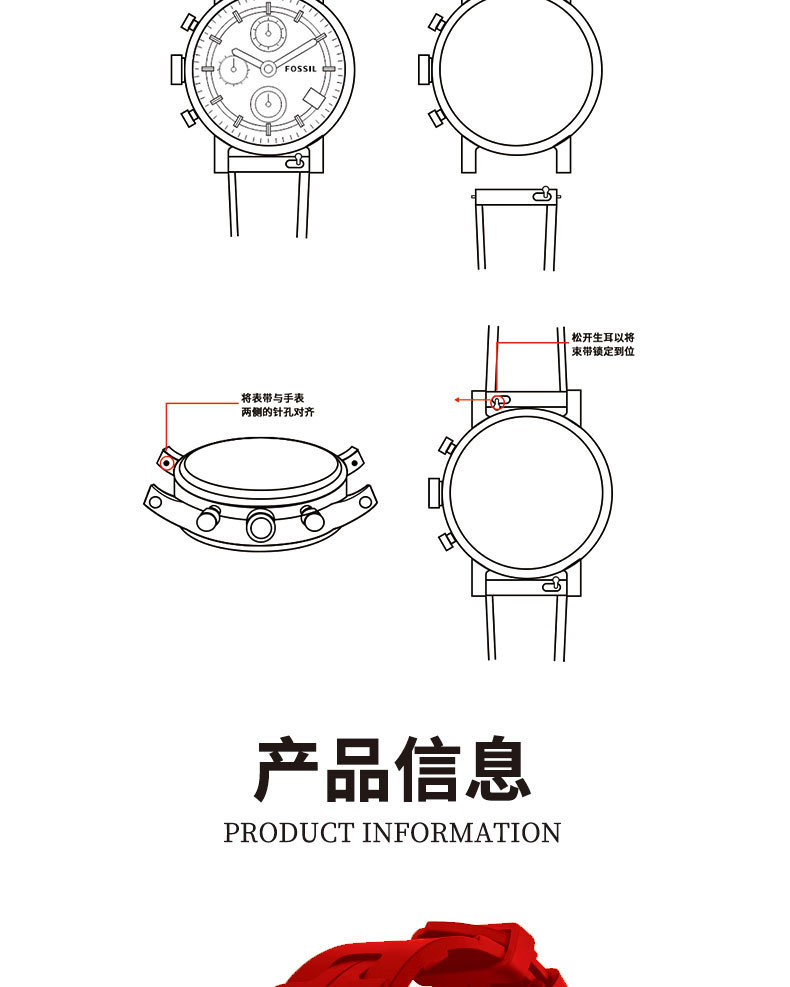 FOSSIL

松开生耳以将束带锁定到位

将表带与手表两侧的针孔对齐

产品信息
PRODUCT INFORMATION