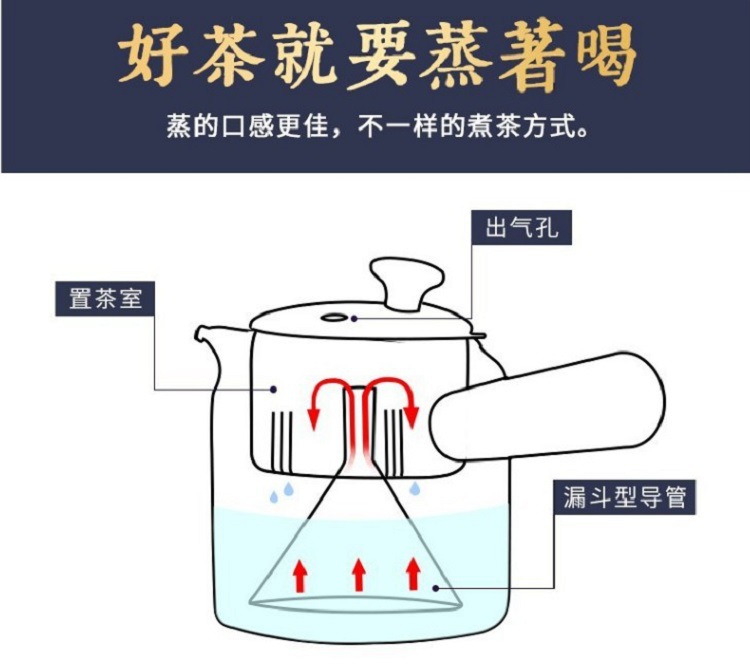 好茶就要蒸著喝

蒸的口感更佳，不一样的煮茶方式。

出气孔

置茶室

漏斗型导管