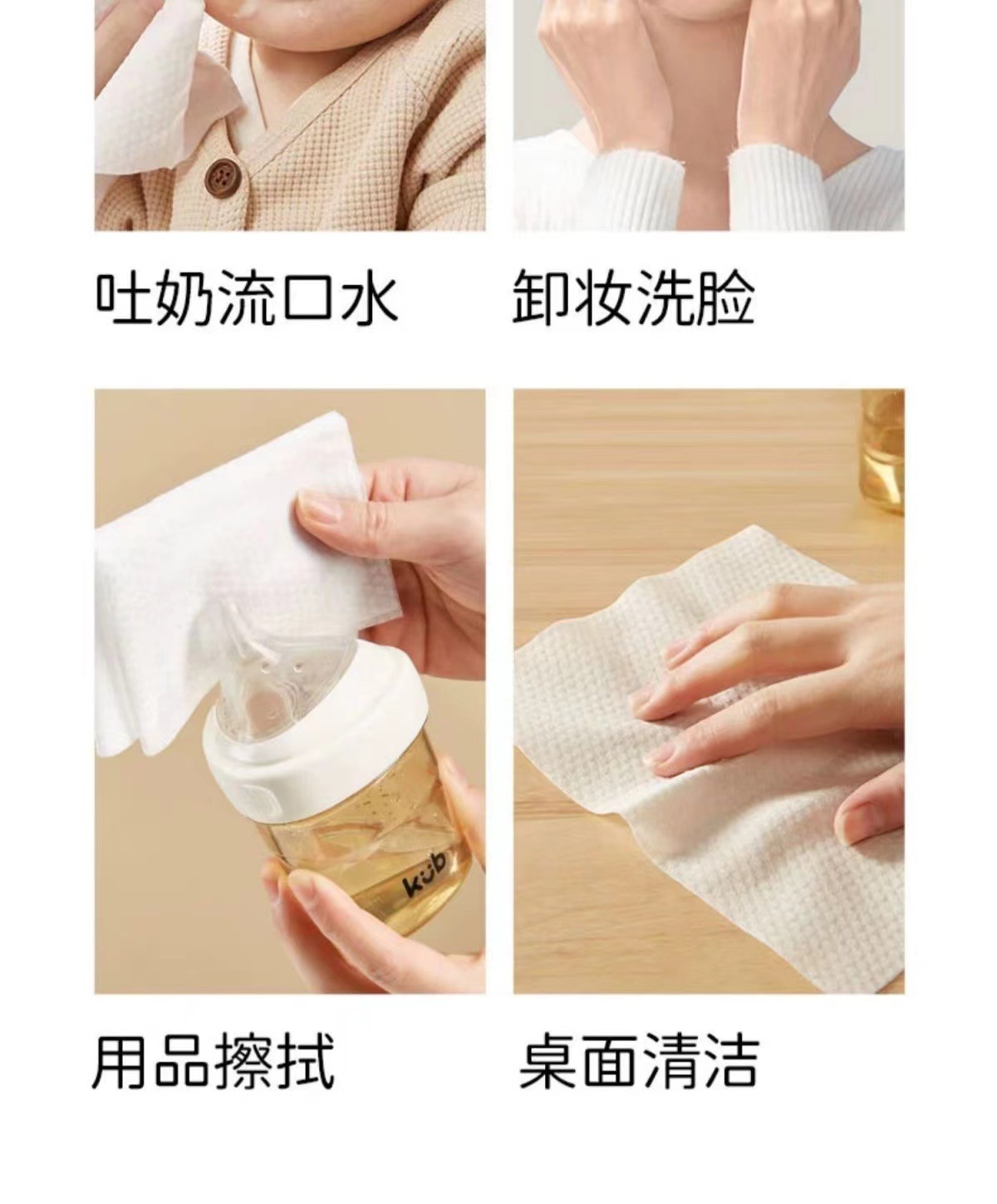 吐奶流口水

卸妆洗脸

kub

用品擦拭

桌面清洁