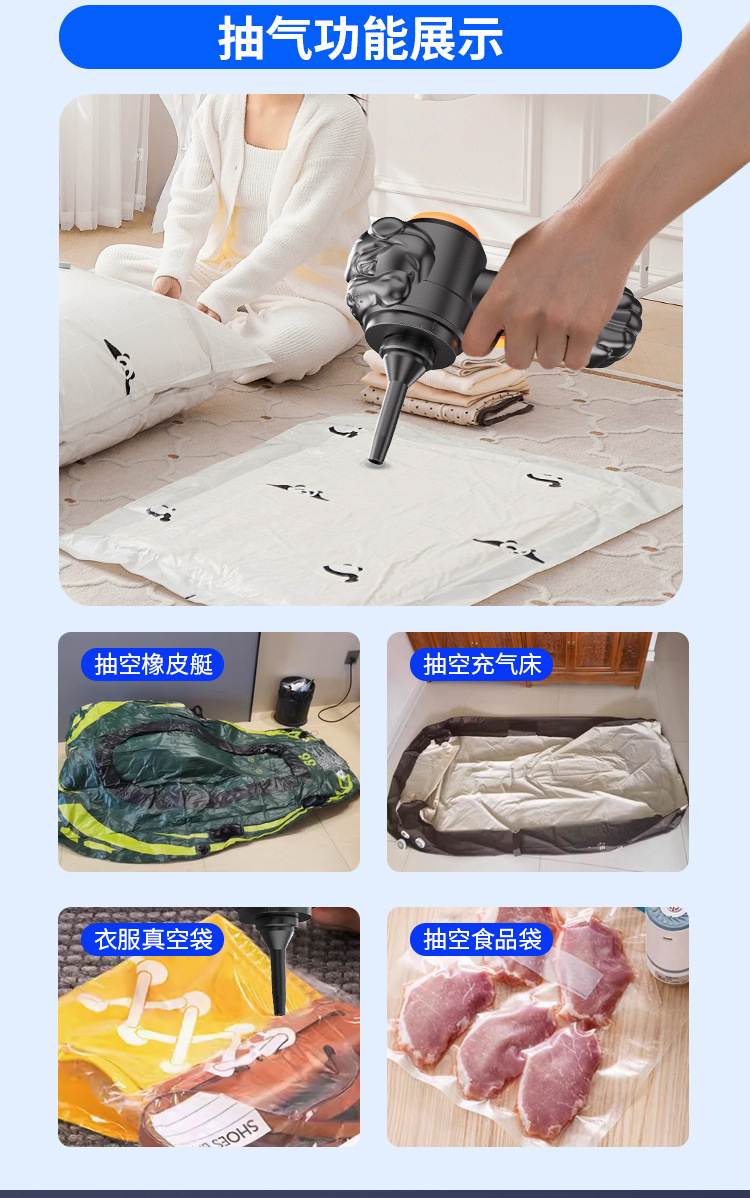 抽气功能展示

抽空橡皮艇

抽空充气床

衣服真空袋

抽空食品袋

SHOES