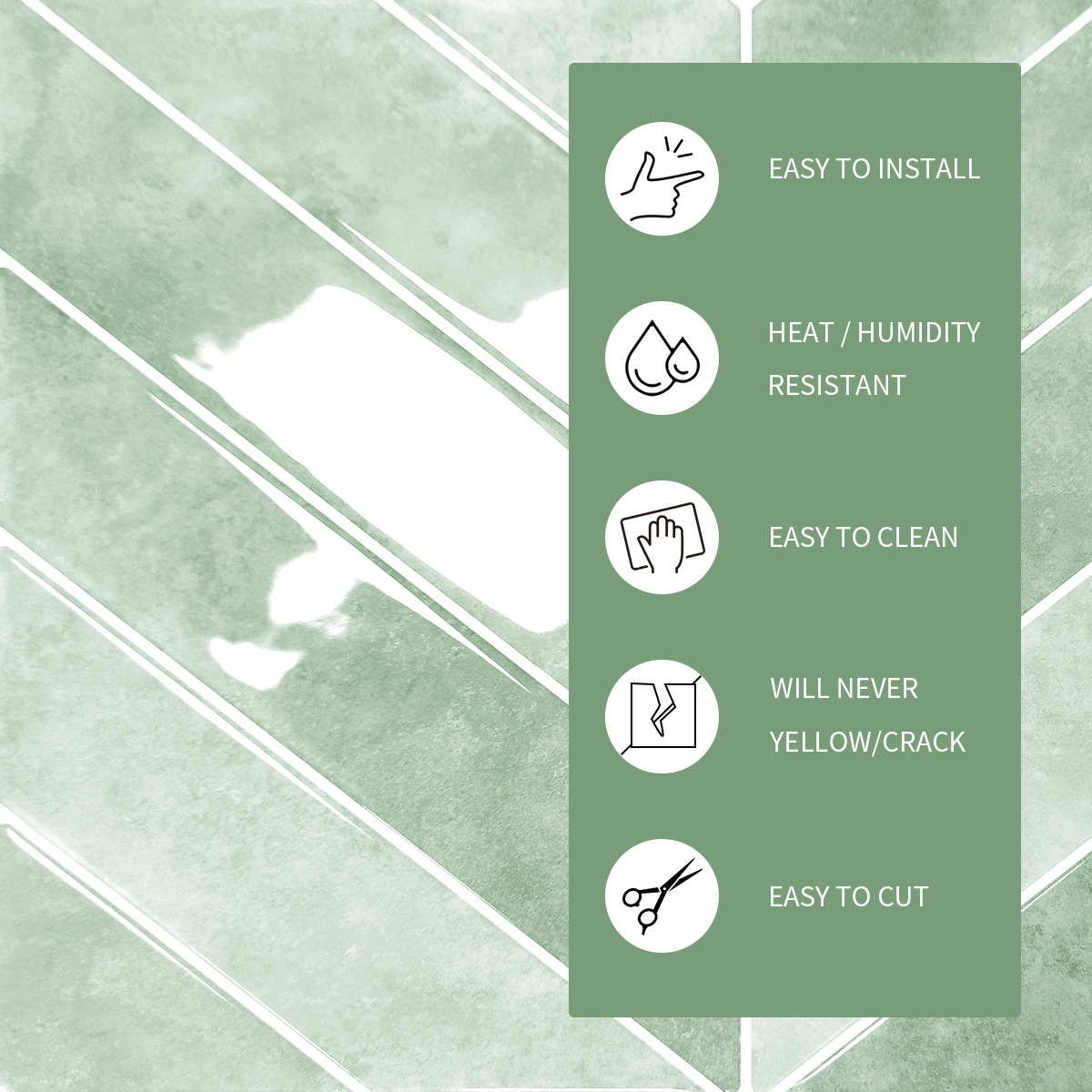 EASY TO INSTALL

HEAT / HUMIDITY RESISTANT

EASY TO CLEAN

WILL NEVER YELLOW/CRACK

EASY TO CUT