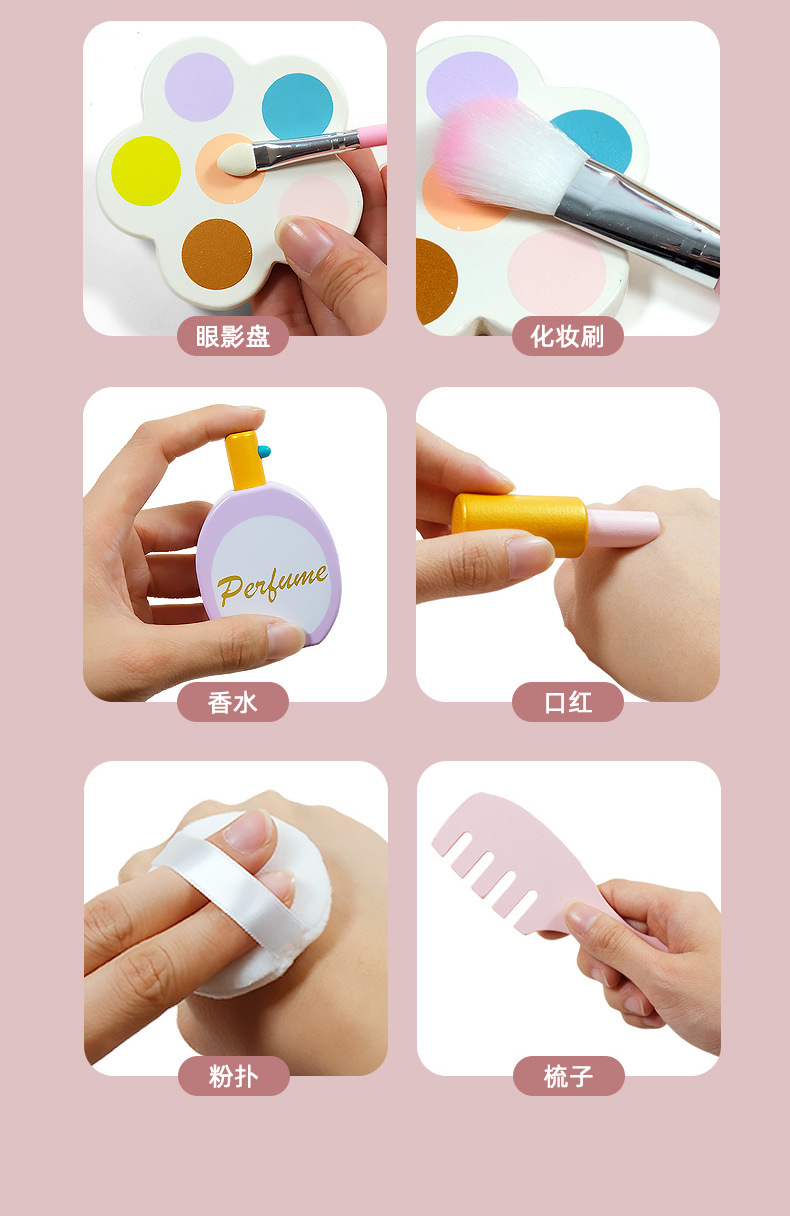 眼影盘

化妆刷

Perfume

香水

口红

粉扑

梳子