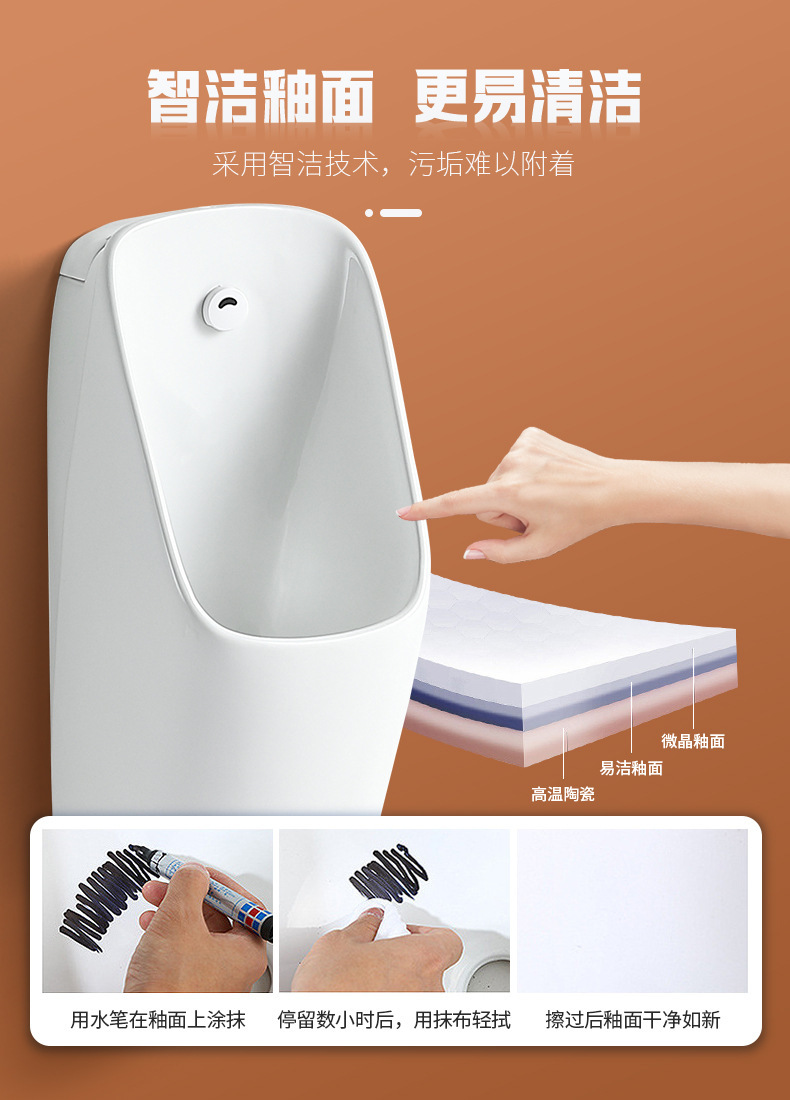 智洁釉面 更易清洁

采用智洁技术，污垢难以附着

微晶釉面

易洁釉面

高温陶瓷

用水笔在釉面上涂抹

停留数小时后，用抹布轻拭

擦过后釉面干净如新