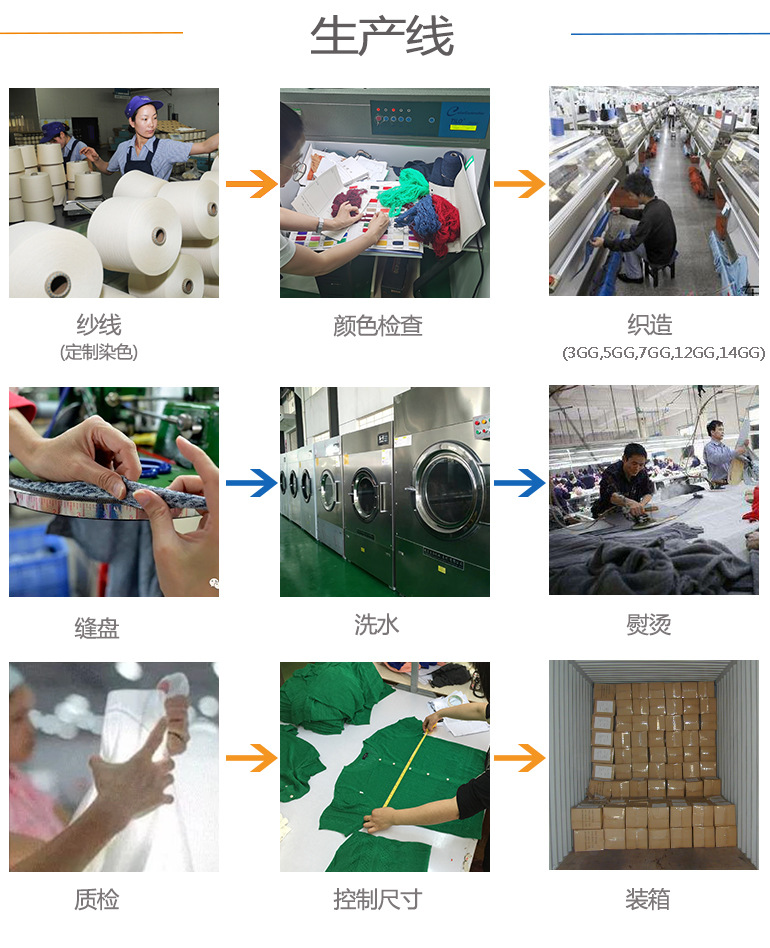 生产线

纱线
(定制染色)

颜色检查

织造
(3GG,5GG,7GG,12GG,14GG)

缝盘

洗水

熨烫

质检

控制尺寸

装箱