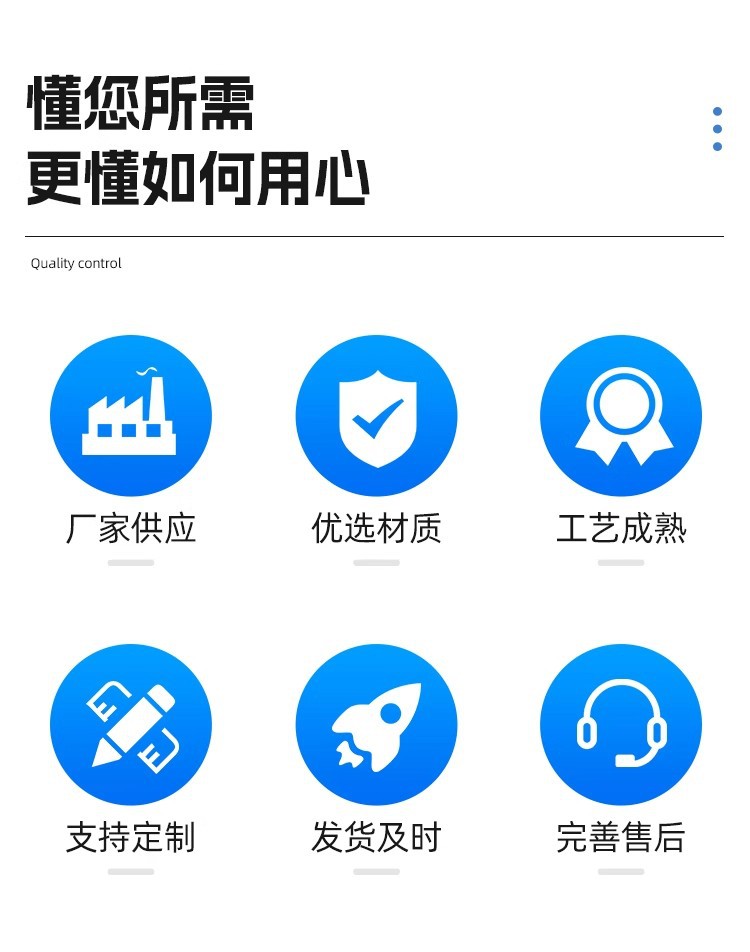 懂您所需
更懂如何用心

Quality control

厂家供应

优选材质

工艺成熟

支持定制

发货及时

完善售后