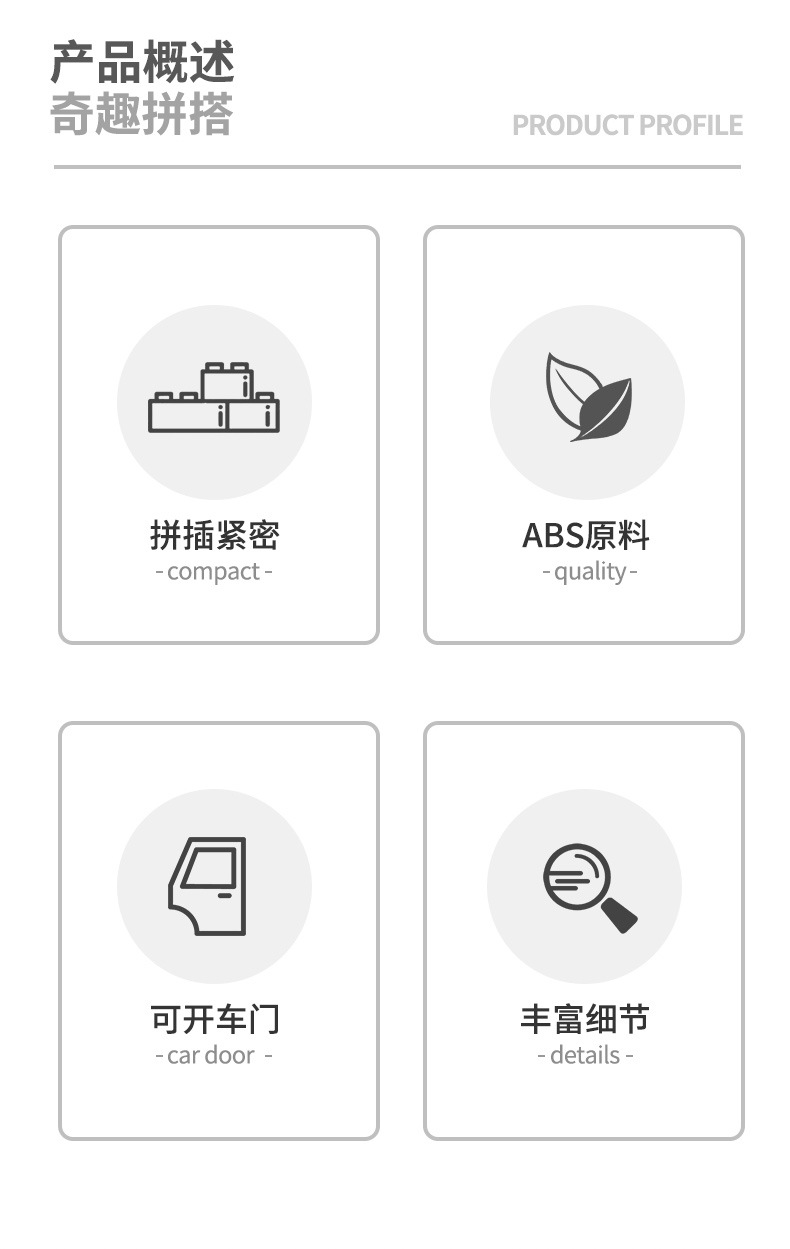 产品概述
奇趣拼搭

PRODUCT PROFILE

拼插紧密
- compact -

ABS原料
- quality -

可开车门
- car door -

丰富细节
- details -