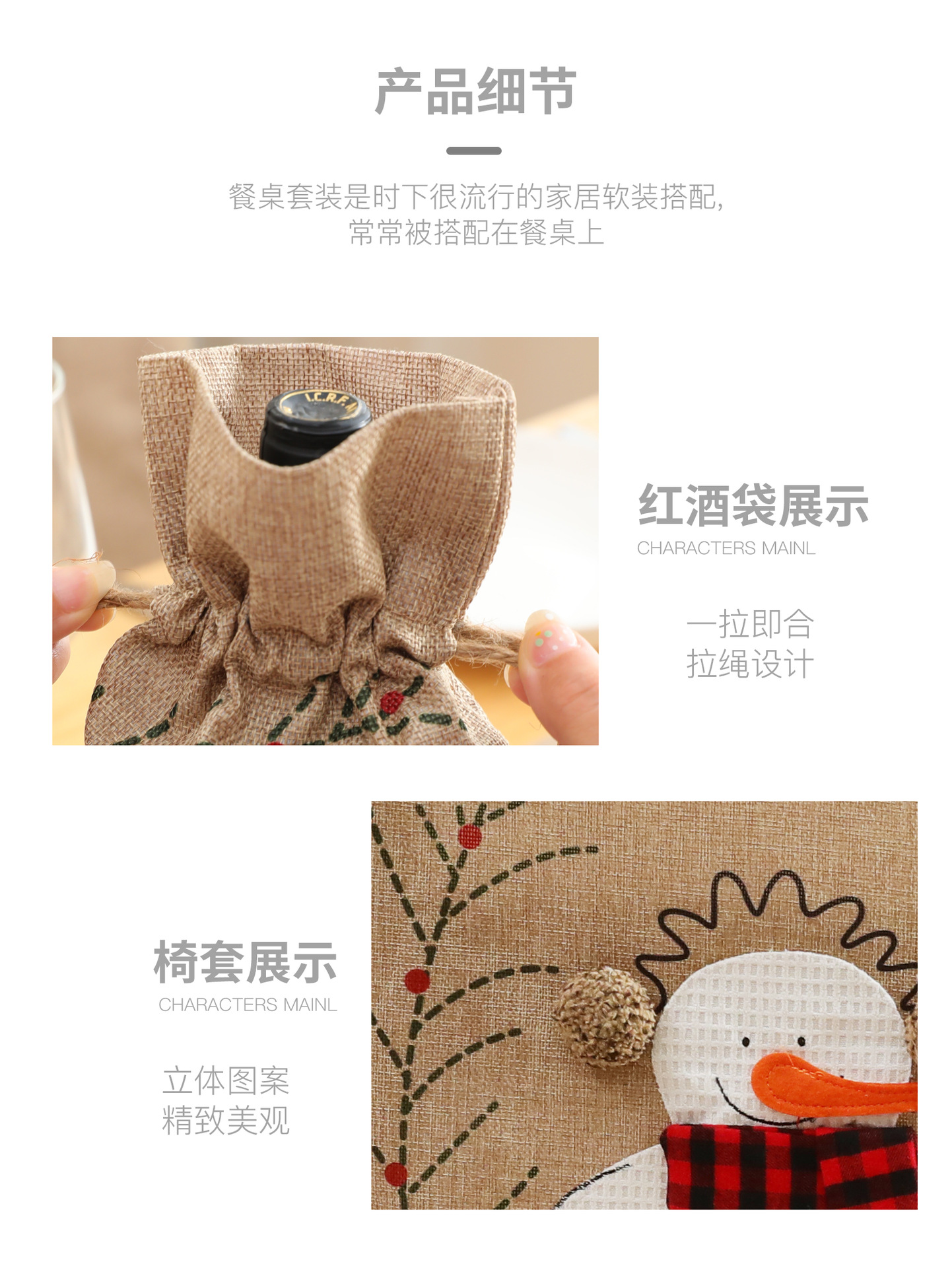 产品细节

餐桌套装是时下很流行的家居软装搭配,
常常被搭配在餐桌上

I.C.R.F.

红酒袋展示
CHARACTERS MAINL

一拉即合
拉绳设计

椅套展示
CHARACTERS MAINL

立体图案
精致美观