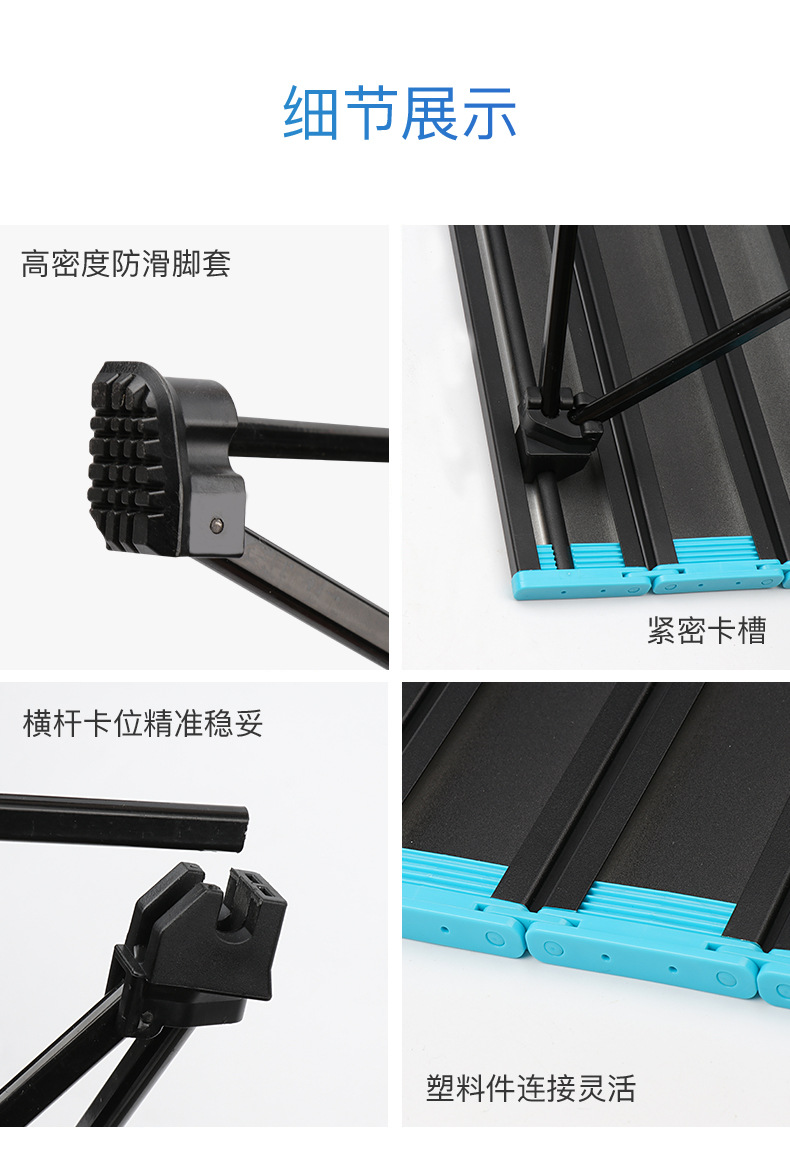 细节展示

高密度防滑脚套

紧密卡槽

横杆卡位精准稳妥

塑料件连接灵活