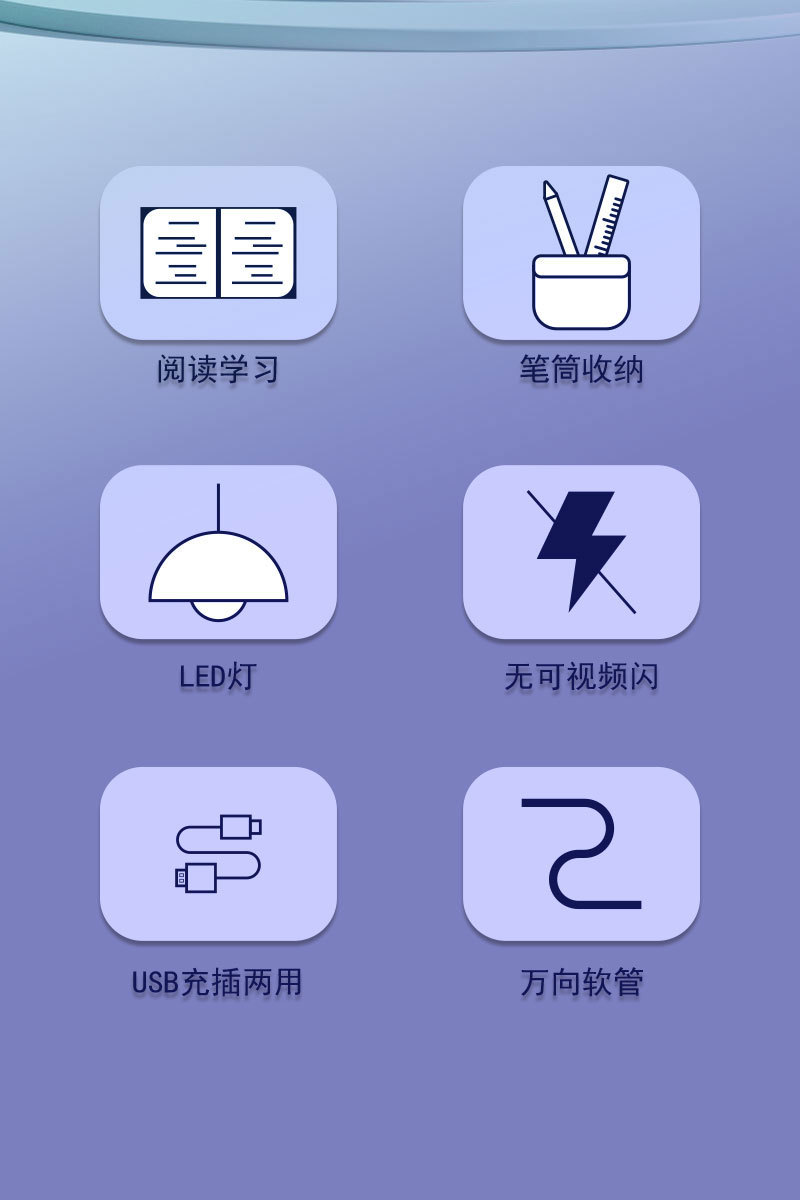 阅读学习

笔筒收纳

LED灯

无可视频闪

USB充插两用

万向软管