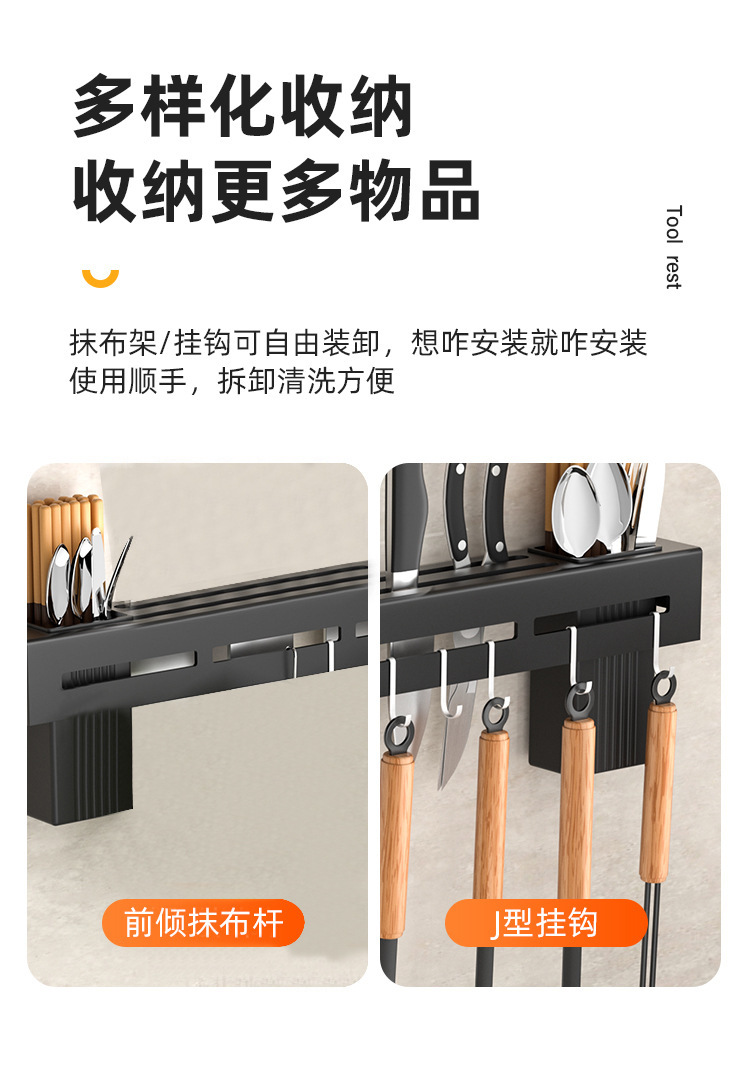 多样化收纳
收纳更多物品

Tool rest

抹布架/挂钩可自由装卸，想咋安装就咋安装
使用顺手，拆卸清洗方便

前倾抹布杆

J型挂钩