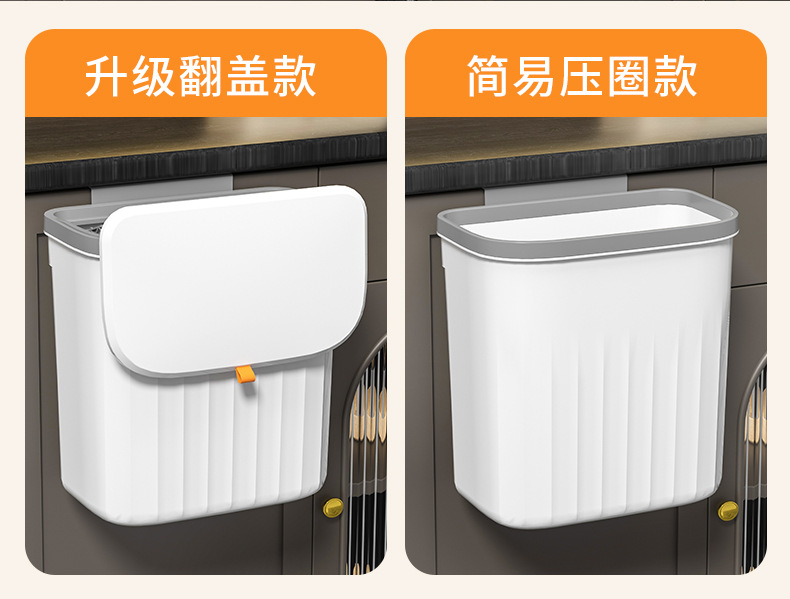 升级翻盖款

简易压圈款