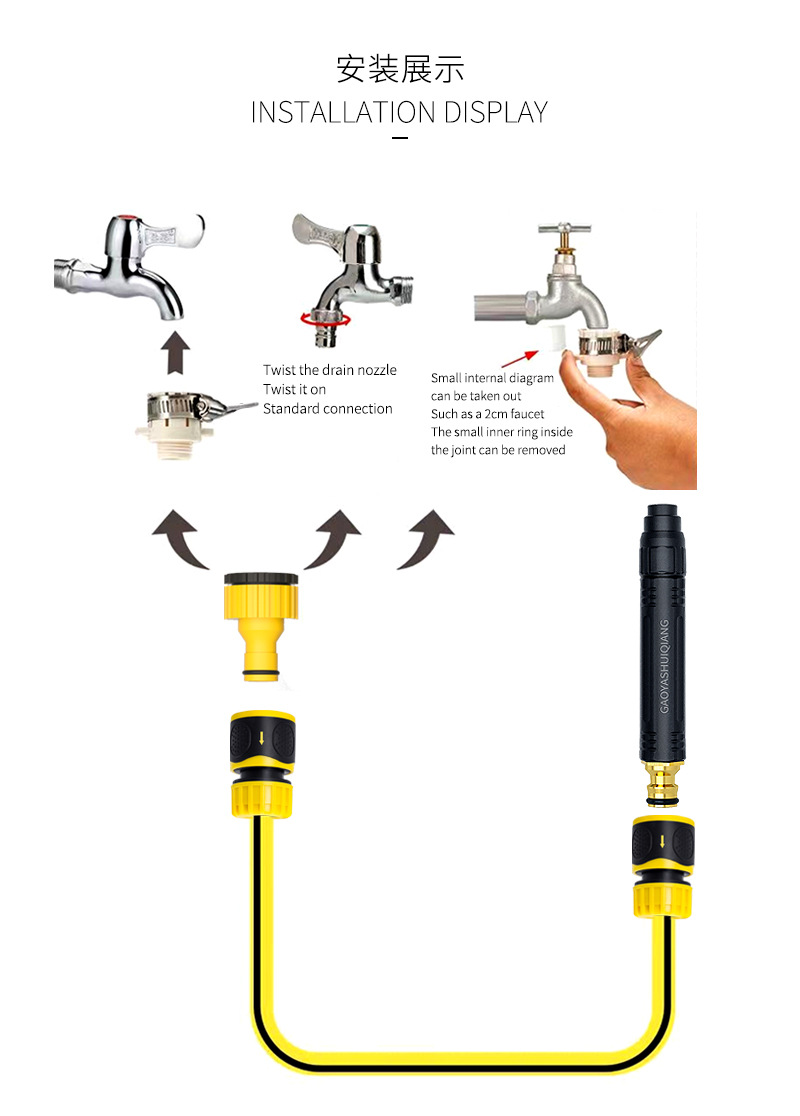 安装展示
INSTALLATION DISPLAY

Twist the drain nozzle
Twist it on
Standard connection

Small internal diagram
can be taken out
Such as a 2cm faucet
The small inner ring inside
the joint can be removed

GAOYASHUIQIANG