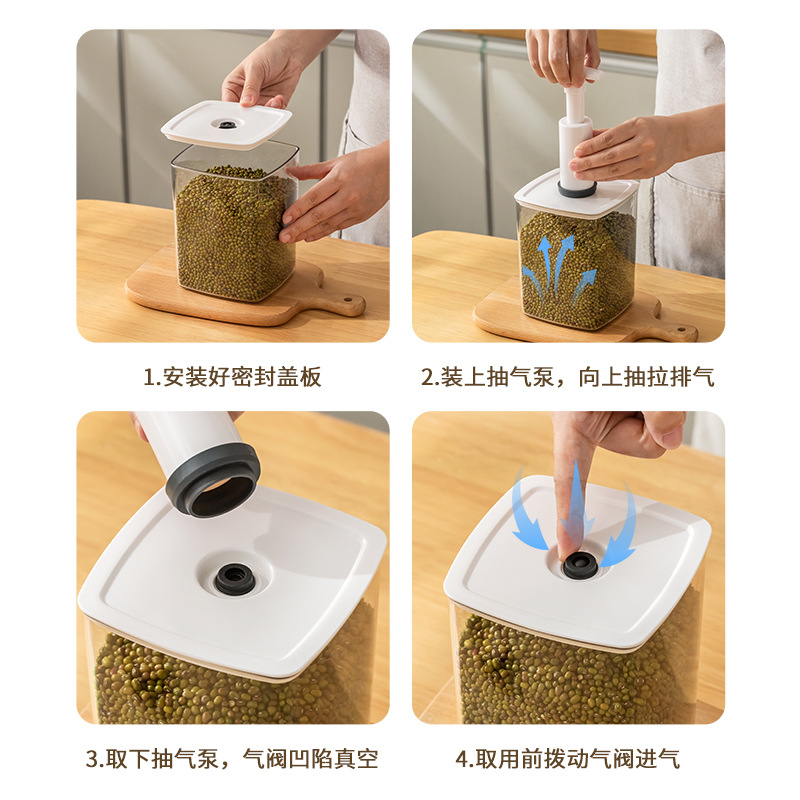 1.安装好密封盖板

2.装上抽气泵，向上抽拉排气

3.取下抽气泵，气阀凹陷真空

4.取用前拨动气阀进气