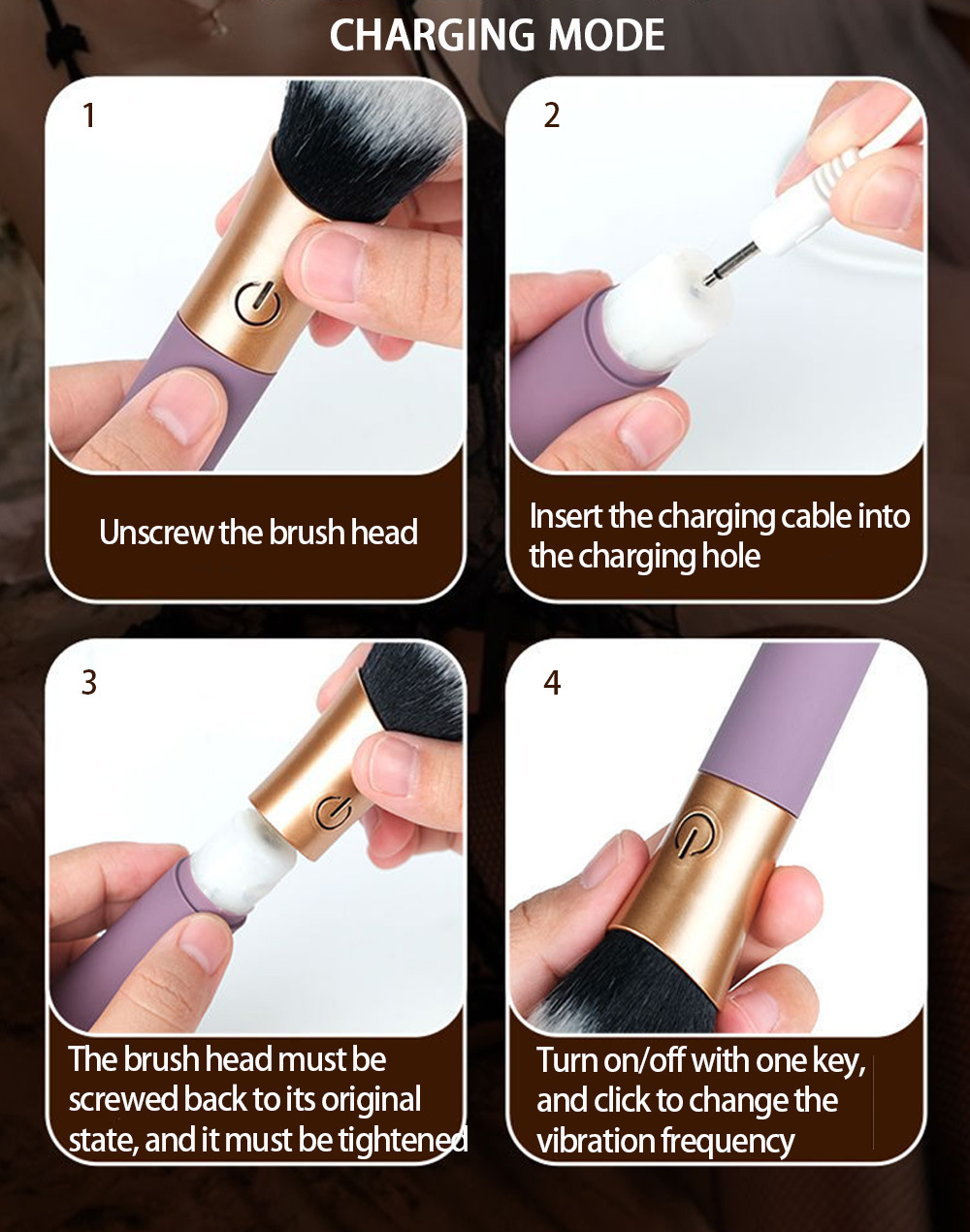 CHARGING MODE

1

Unscrew the brush head

2

Insert the charging cable into the charging hole

3

The brush head must be screwed back to its original state, and it must be tightened

4

Turn on/off with one key, and click to change the vibration frequency