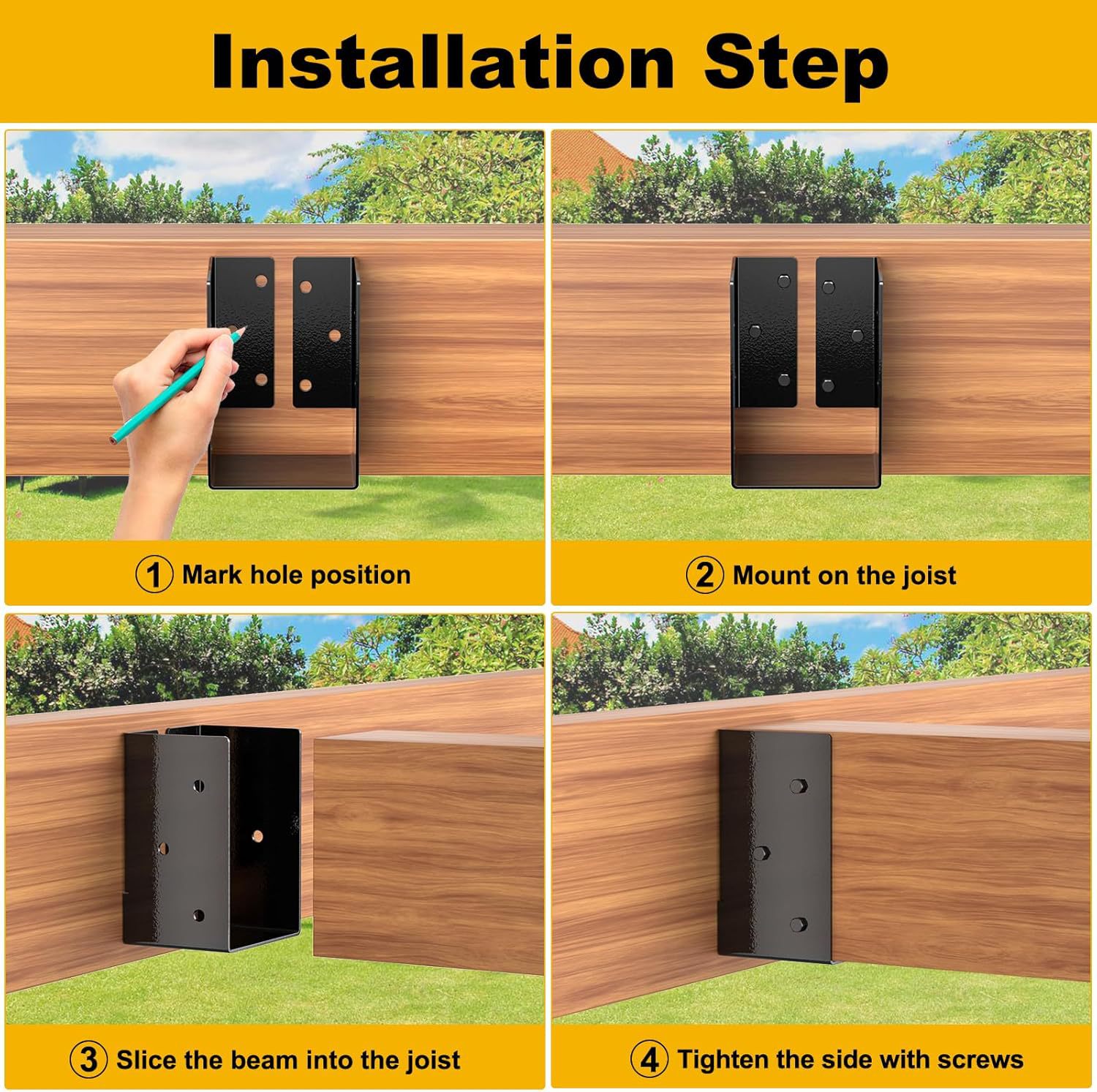 Installation Step

① Mark hole position

② Mount on the joist

③ Slice the beam into the joist

④ Tighten the side with screws