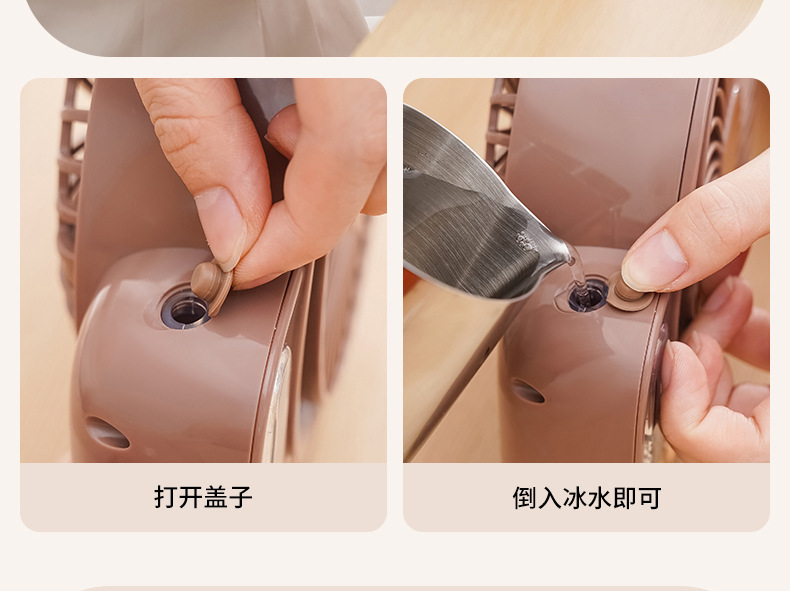 打开盖子

倒入冰水即可