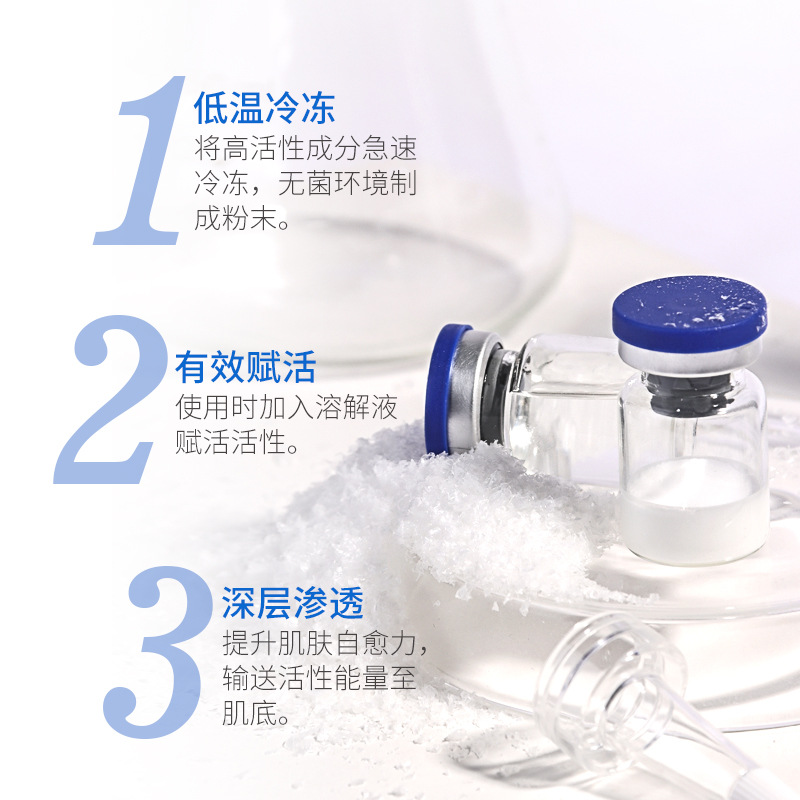 1
低温冷冻
将高活性成分急速冷冻，无菌环境制成粉末。

2
有效赋活
使用时加入溶解液赋活活性。

3
深层渗透
提升肌肤自愈力，输送活性能量至肌底。