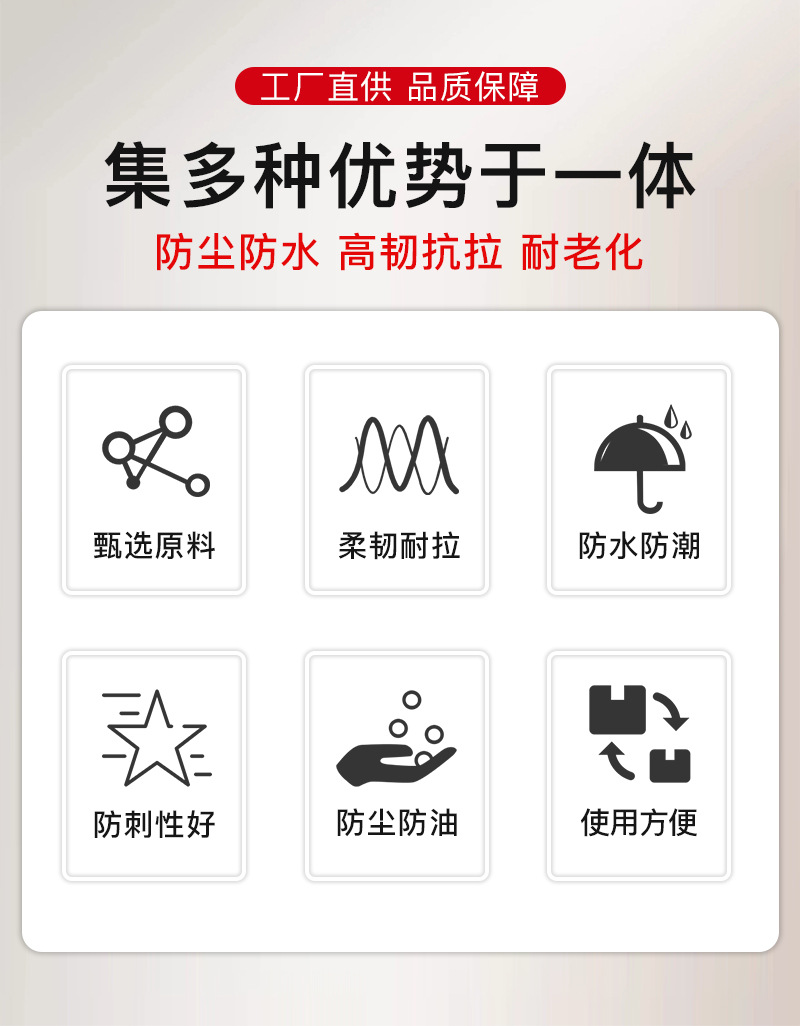 工厂直供 品质保障

集多种优势于一体

防尘防水 高韧抗拉 耐老化

甄选原料

柔韧耐拉

防水防潮

防刺性好

防尘防油

使用方便