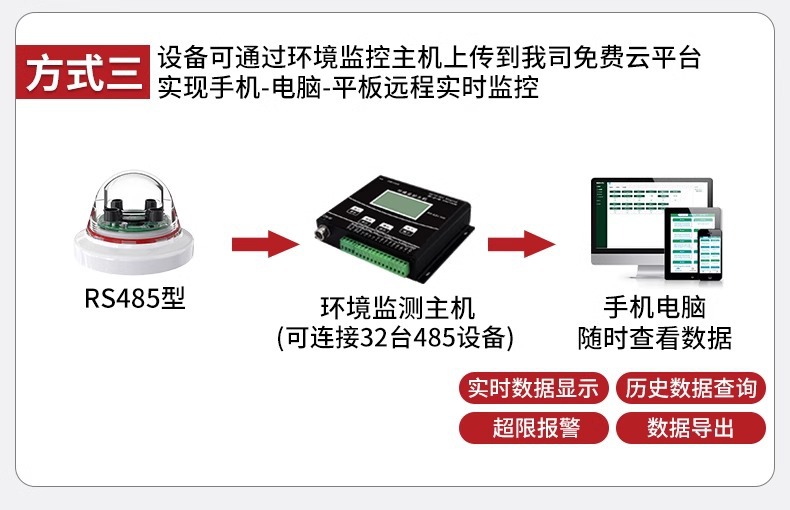 方式三 设备可通过环境监控主机上传到我司免费云平台 实现手机-电脑-平板远程实时监控

RS485型

环境监测主机
(可连接32台485设备)

手机电脑
随时查看数据

实时数据显示
历史数据查询
超限报警
数据导出