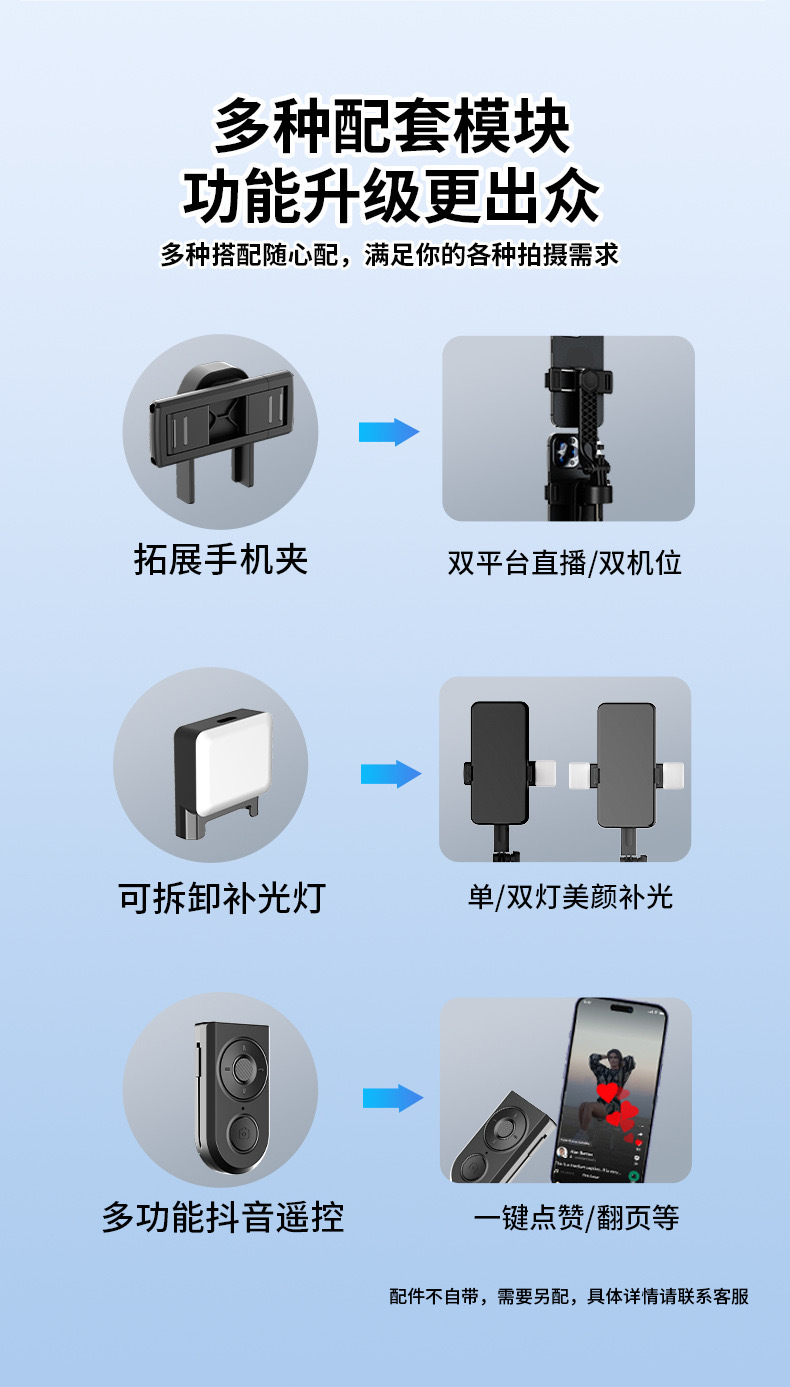 多种配套模块
功能升级更出众

多种搭配随心配，满足你的各种拍摄需求

拓展手机夹

双平台直播/双机位

可拆卸补光灯

单/双灯美颜补光

多功能抖音遥控

一键点赞/翻页等

配件不自带，需要另配，具体详情请联系客服