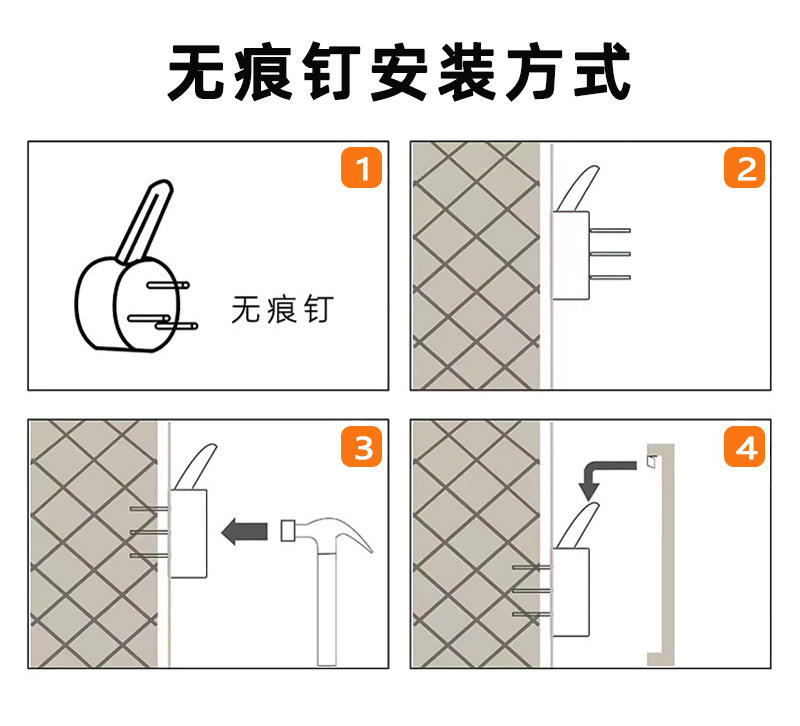 无痕钉安装方式

1

无痕钉

2

3

4