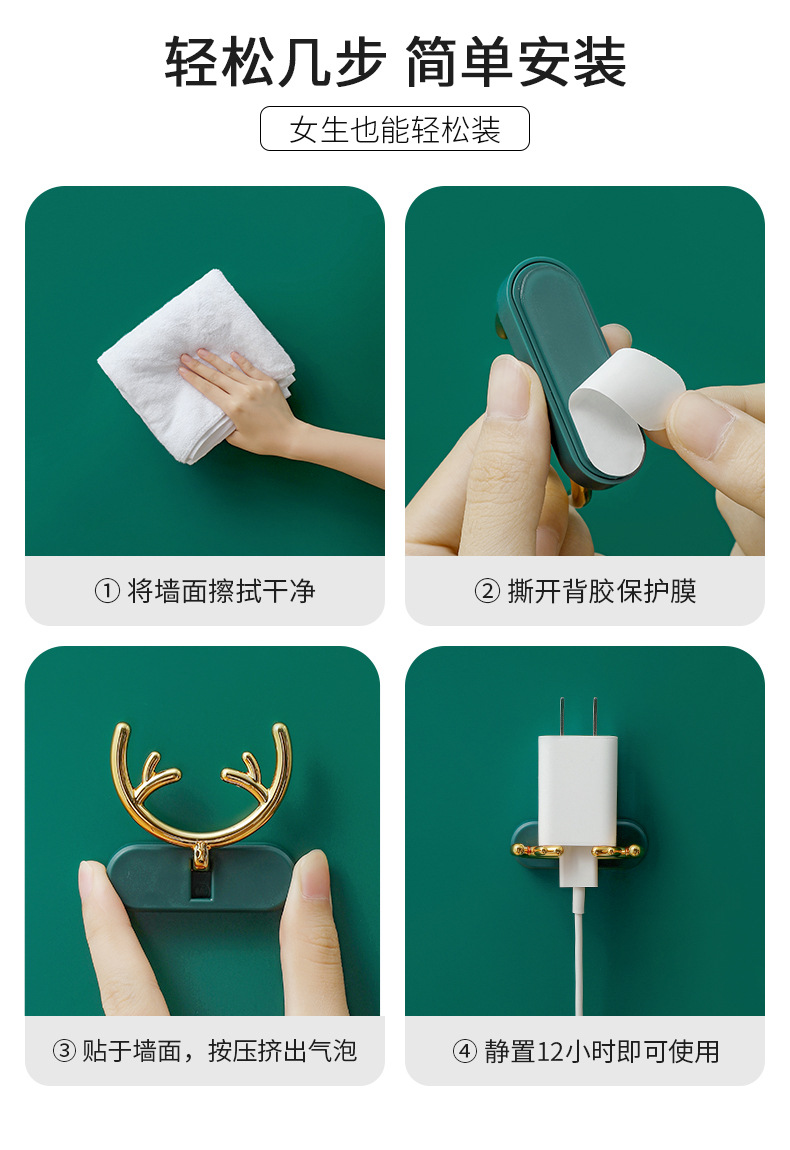 轻松几步 简单安装

女生也能轻松装

① 将墙面擦拭干净

② 撕开背胶保护膜

③ 贴于墙面，按压挤出气泡

④ 静置12小时即可使用