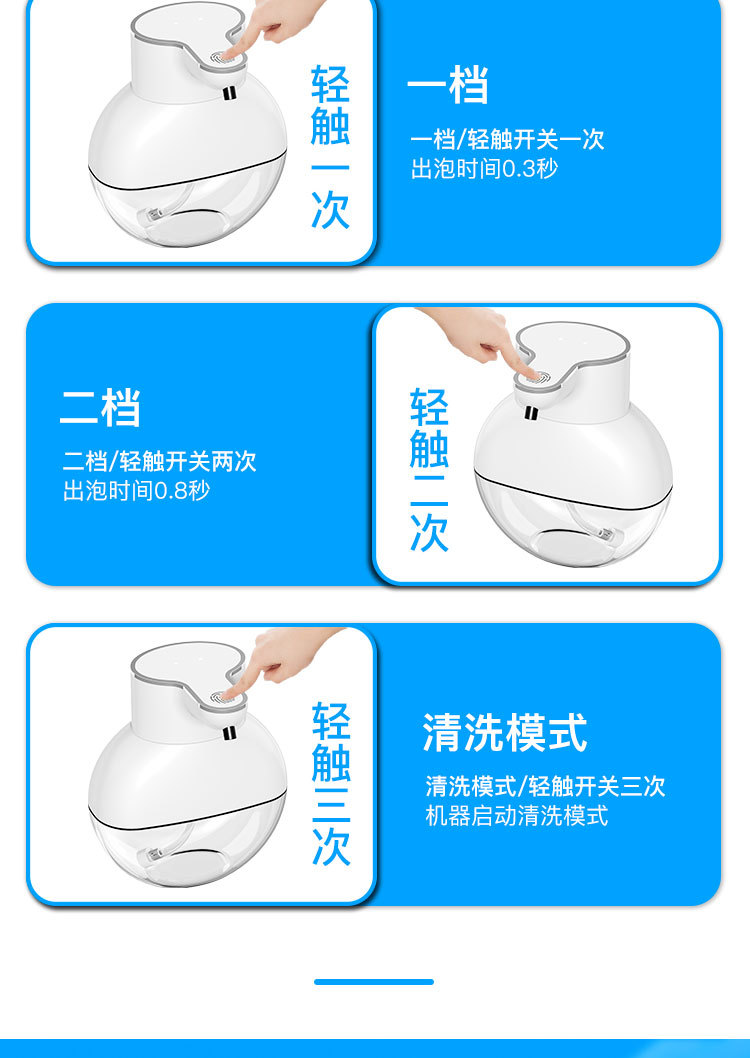 轻触一次

一档

一档/轻触开关一次
出泡时间0.3秒

二档

二档/轻触开关两次
出泡时间0.8秒

轻触二次

轻触三次

清洗模式

清洗模式/轻触开关三次
机器启动清洗模式