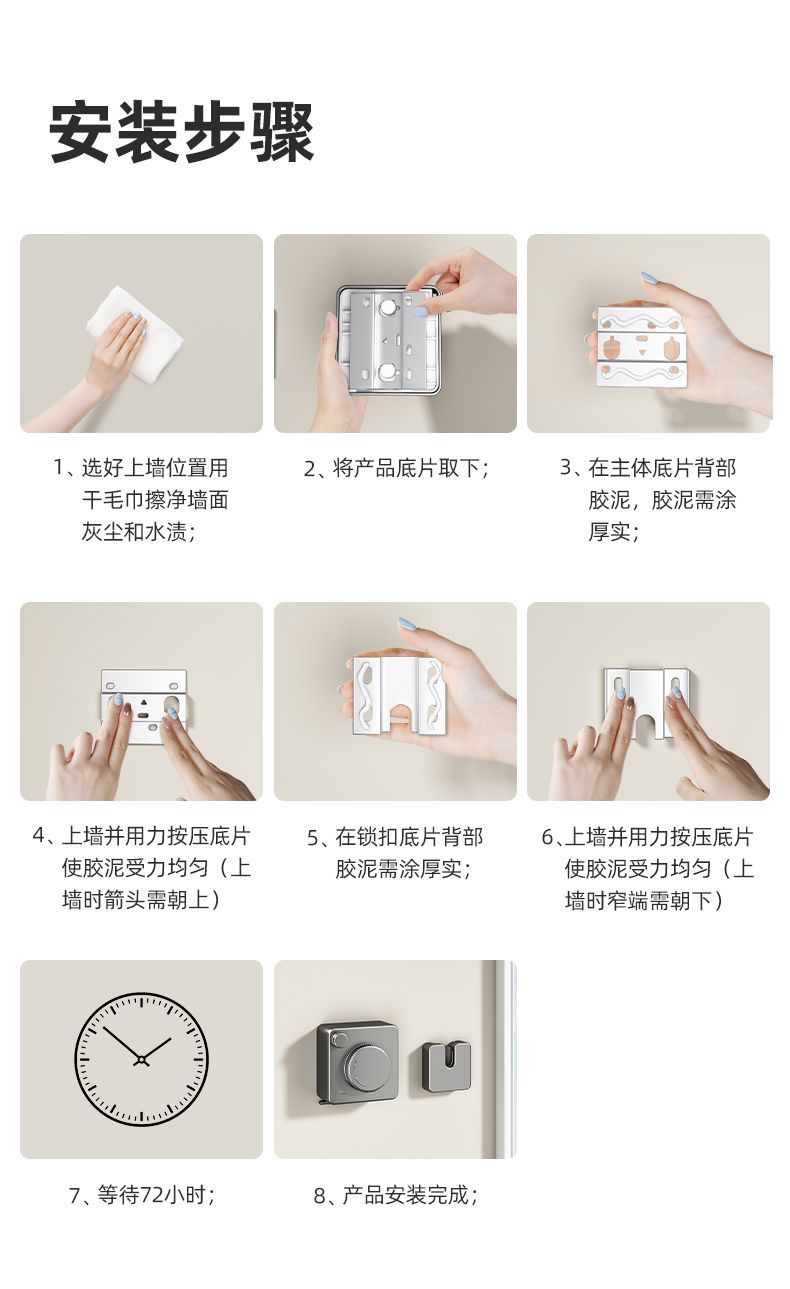 安装步骤

1、选好上墙位置用干毛巾擦净墙面灰尘和水渍；

2、将产品底片取下；

3、在主体底片背部胶泥，胶泥需涂厚实；

4、上墙并用力按压底片使胶泥受力均匀（上墙时箭头需朝上）

5、在锁扣底片背部胶泥需涂厚实；

6、上墙并用力按压底片使胶泥受力均匀（上墙时窄端需朝下）

7、等待72小时；

8、产品安装完成；