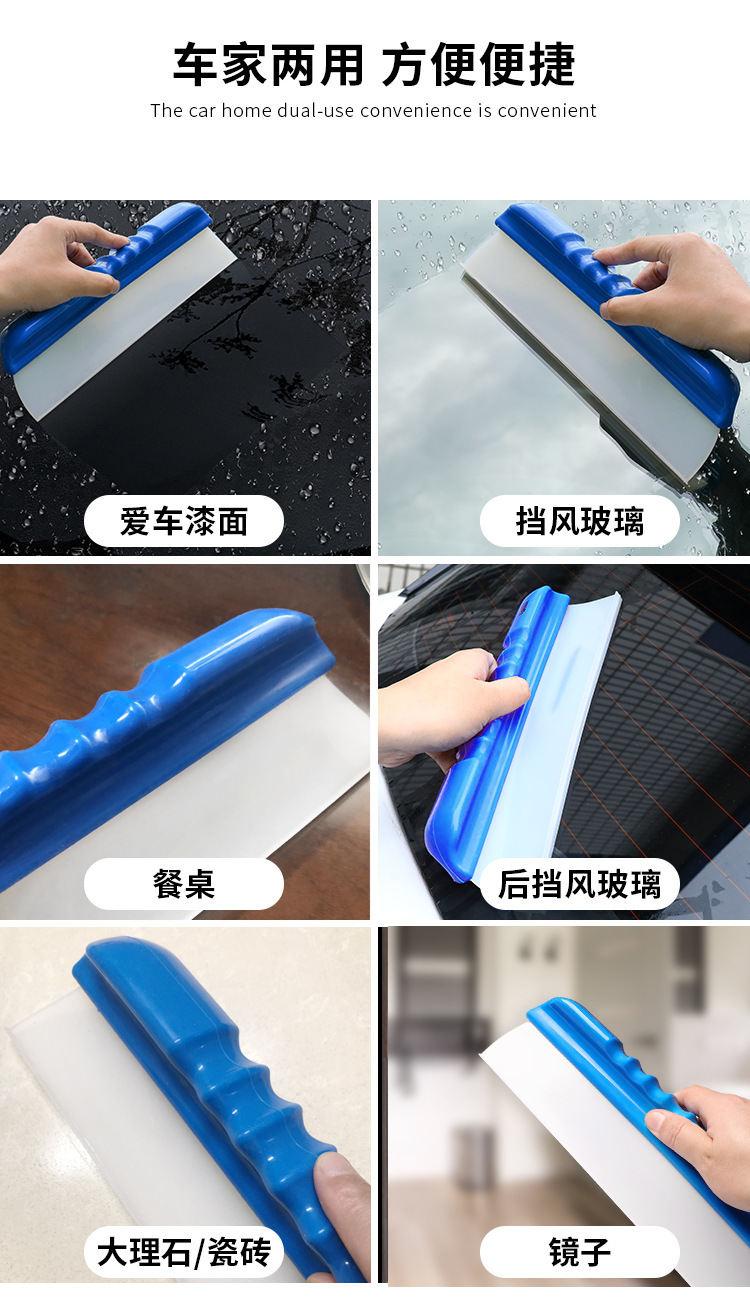 车家两用 方便便捷
The car home dual-use convenience is convenient

爱车漆面

挡风玻璃

餐桌

后挡风玻璃

大理石/瓷砖

镜子