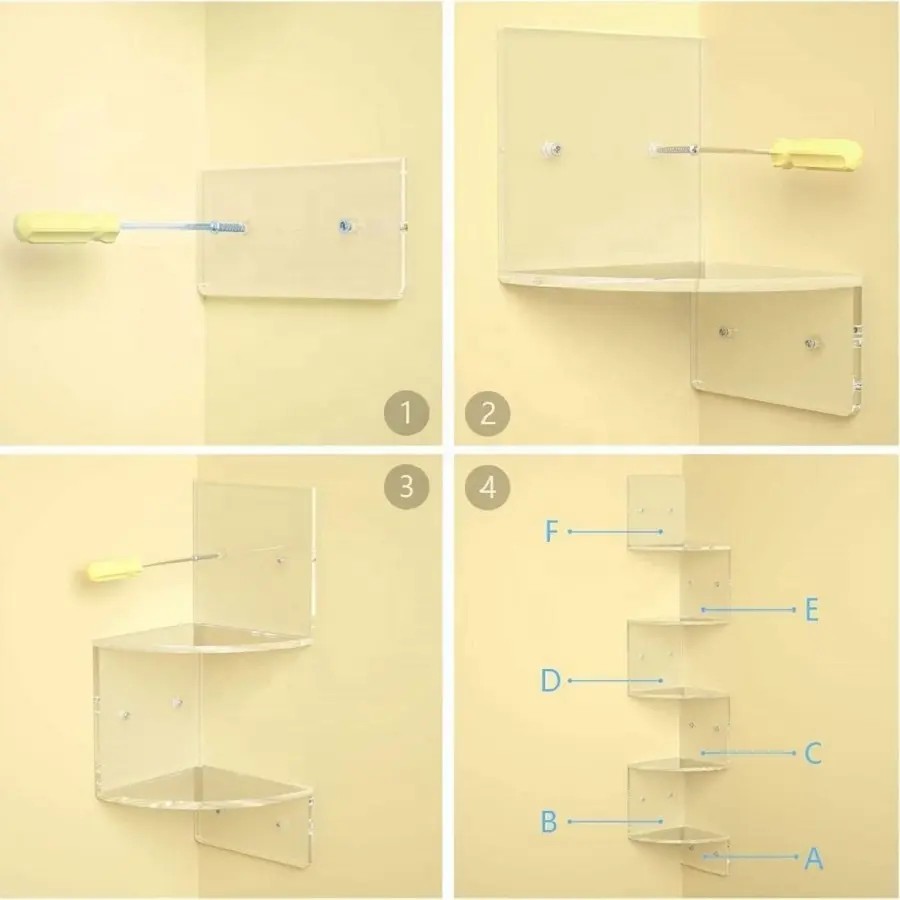 1
2
3
4
F
E
D
C
B
A