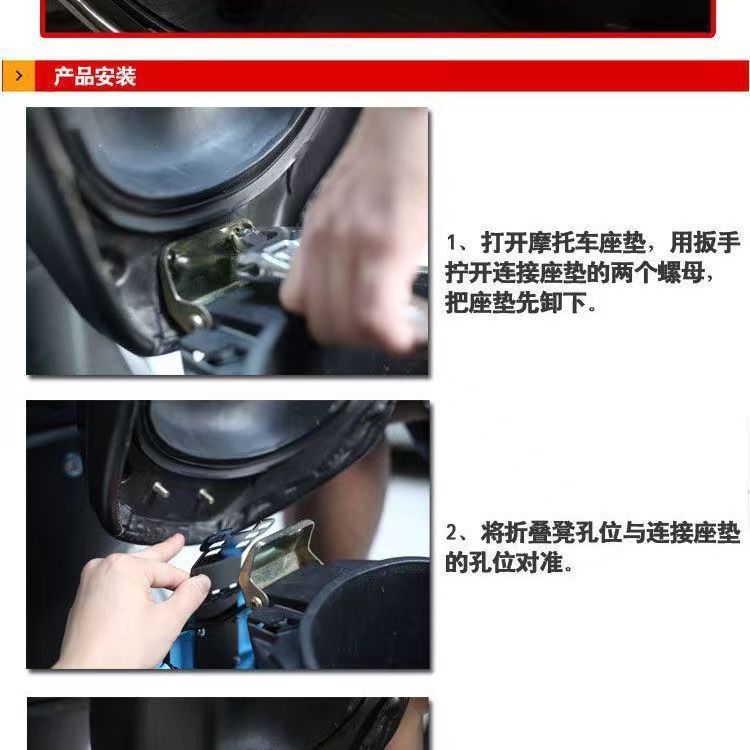 产品安装

1、打开摩托车座垫，用扳手拧开连接座垫的两个螺母，把座垫先卸下。

2、将折叠凳孔位与连接座垫的孔位对准。