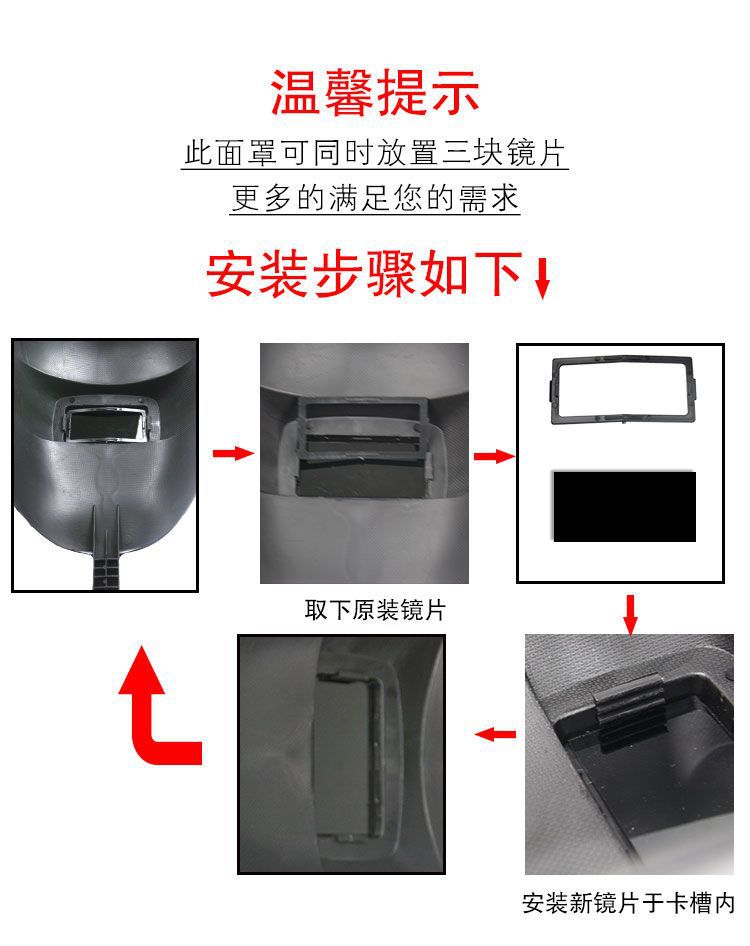 温馨提示

此面罩可同时放置三块镜片

更多的满足您的需求

安装步骤如下

取下原装镜片

安装新镜片于卡槽内