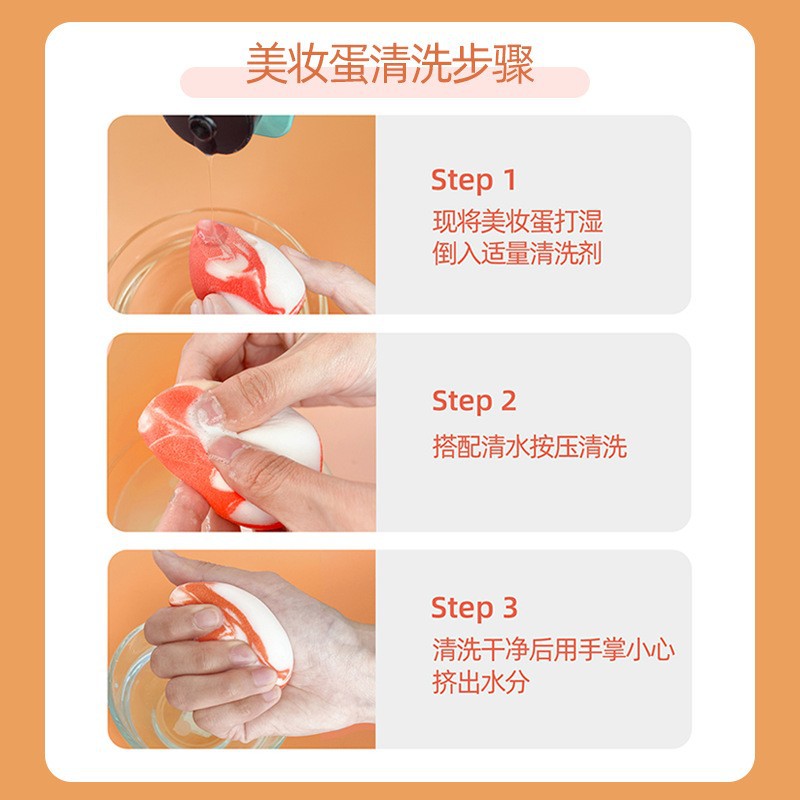 美妆蛋清洗步骤

Step 1
现将美妆蛋打湿
倒入适量清洗剂

Step 2
搭配清水按压清洗

Step 3
清洗干净后用手掌小心
挤出水分