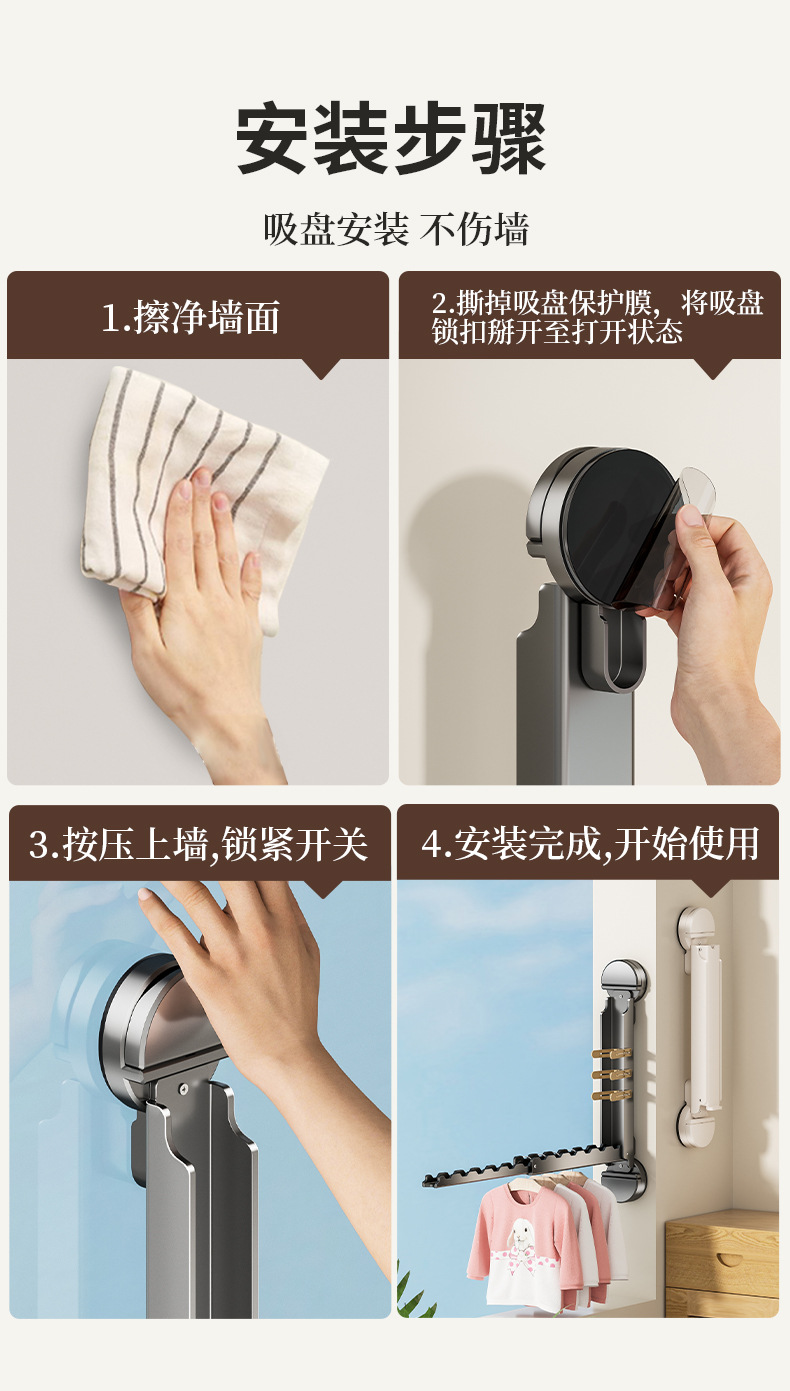 安装步骤

吸盘安装 不伤墙

1.擦净墙面

2.撕掉吸盘保护膜，将吸盘锁扣掰开至打开状态

3.按压上墙,锁紧开关

4.安装完成,开始使用