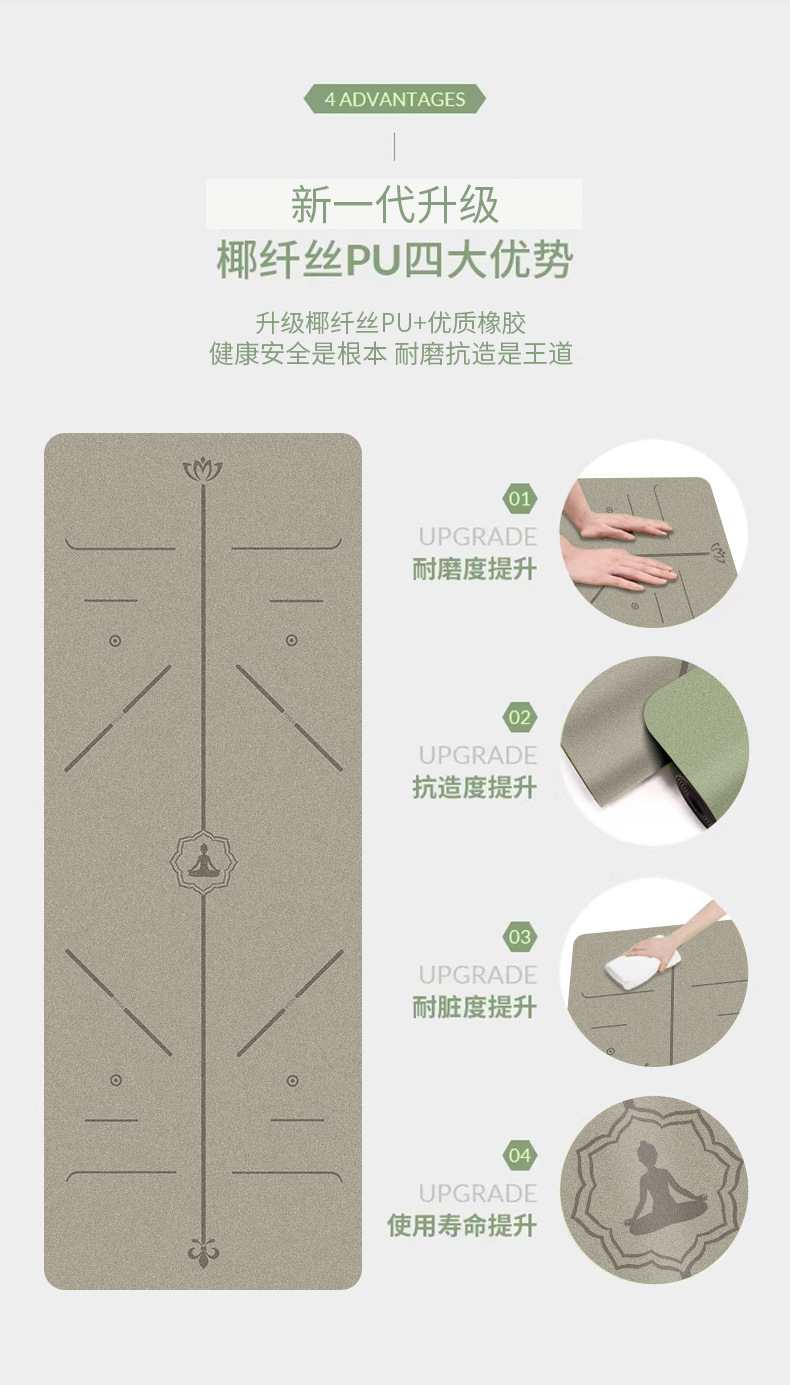 4 ADVANTAGES

新一代升级
椰纤丝PU四大优势

升级椰纤丝PU+优质橡胶
健康安全是根本 耐磨抗造是王道

01
UPGRADE
耐磨度提升

02
UPGRADE
抗造度提升

03
UPGRADE
耐脏度提升

04
UPGRADE
使用寿命提升