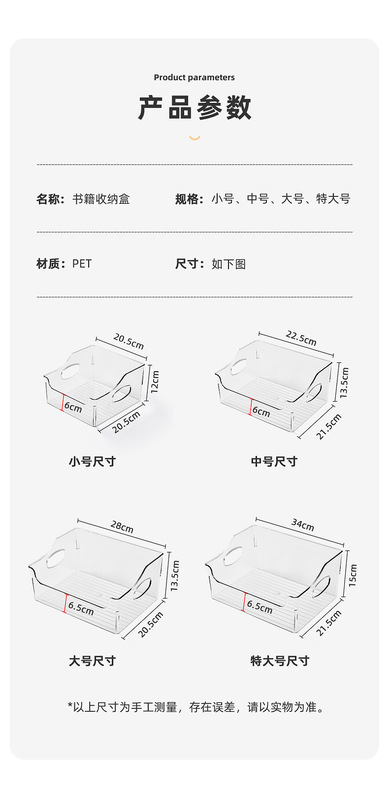 Product parameters

产品参数

名称：书籍收纳盒

规格：小号、中号、大号、特大号

材质：PET

尺寸：如下图

20.5cm
12cm
6cm
20.5cm

小号尺寸

22.5cm
13.5cm
6cm
21.5cm

中号尺寸

28cm
13.5cm
6.5cm
20.5cm

大号尺寸

34cm
15cm
6.5cm
21.5cm

特大号尺寸

*以上尺寸为手工测量，存在误差，请以实物为准。