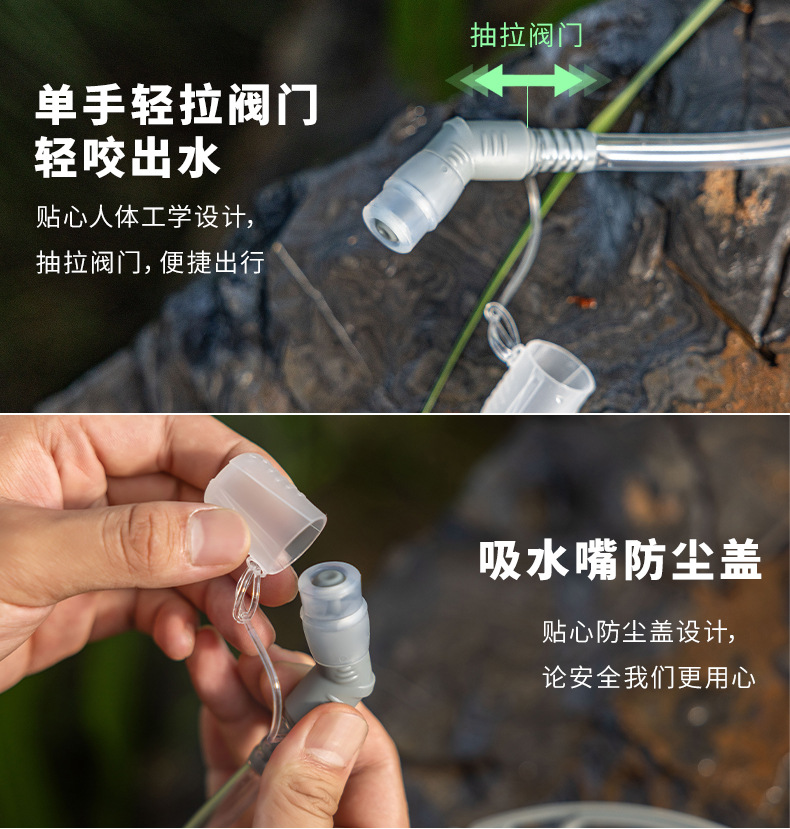 抽拉阀门

单手轻拉阀门
轻咬出水

贴心人体工学设计，
抽拉阀门，便捷出行

吸水嘴防尘盖

贴心防尘盖设计，
论安全我们更用心