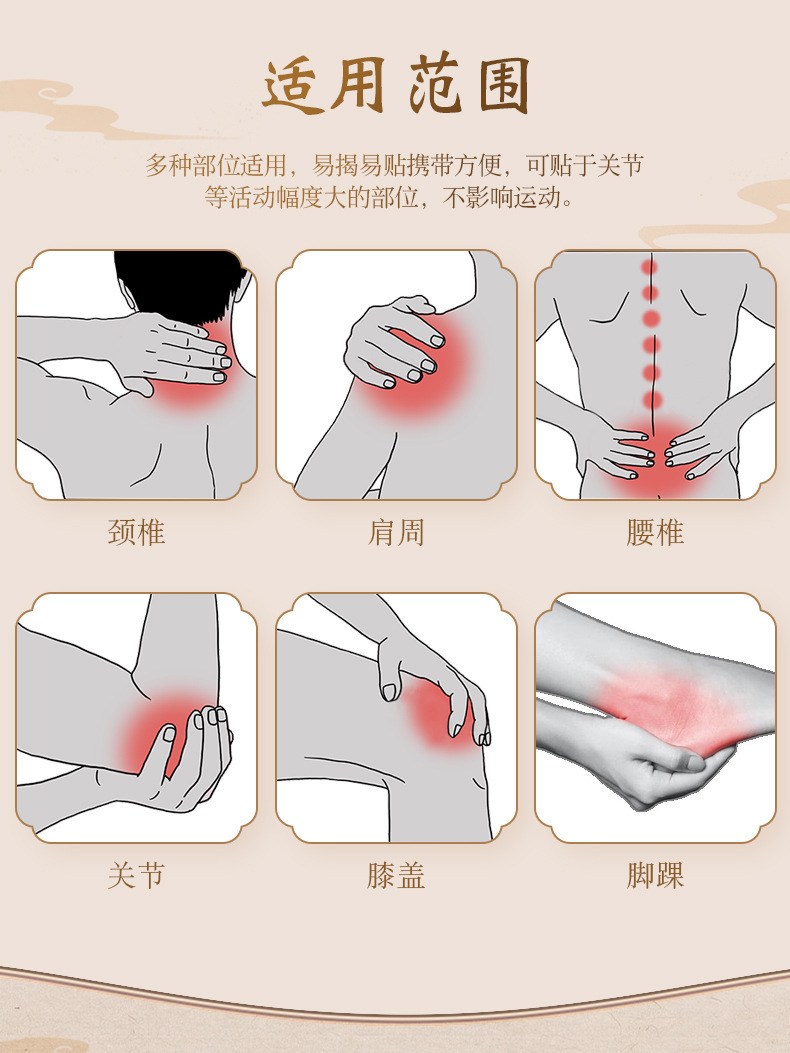 适用范围

多种部位适用，易揭易贴携带方便，可贴于关节等活动幅度大的部位，不影响运动。

颈椎

肩周

腰椎

关节

膝盖

脚踝