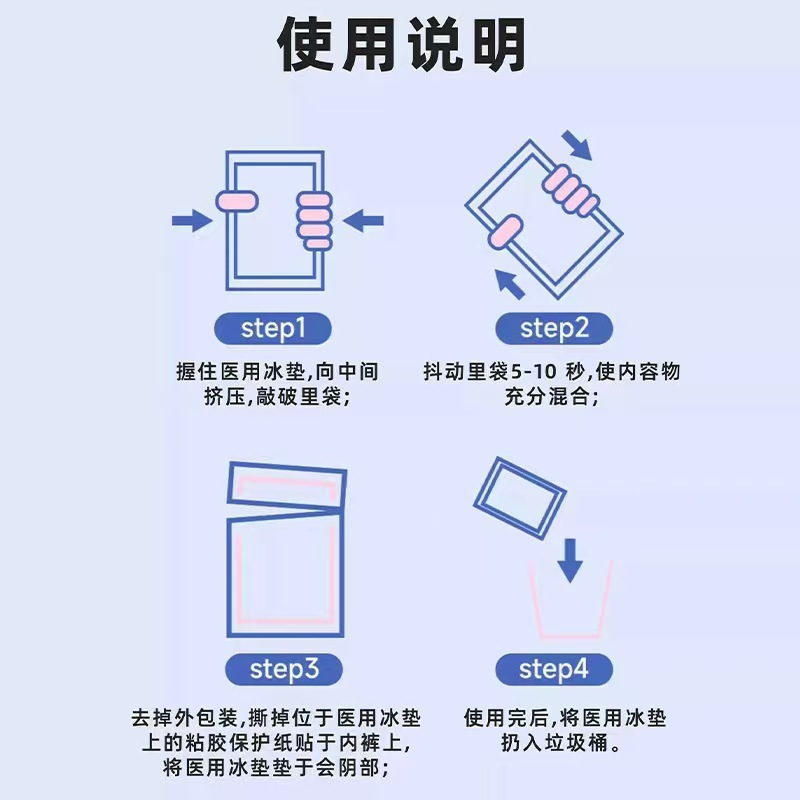 使用说明

step1

握住医用冰垫,向中间挤压,敲破里袋;

step2

抖动里袋5-10 秒,使内容物充分混合;

step3

去掉外包装,撕掉位于医用冰垫上的粘胶保护纸贴于内裤上,将医用冰垫垫于会阴部;

step4

使用完后,将医用冰垫扔入垃圾桶。