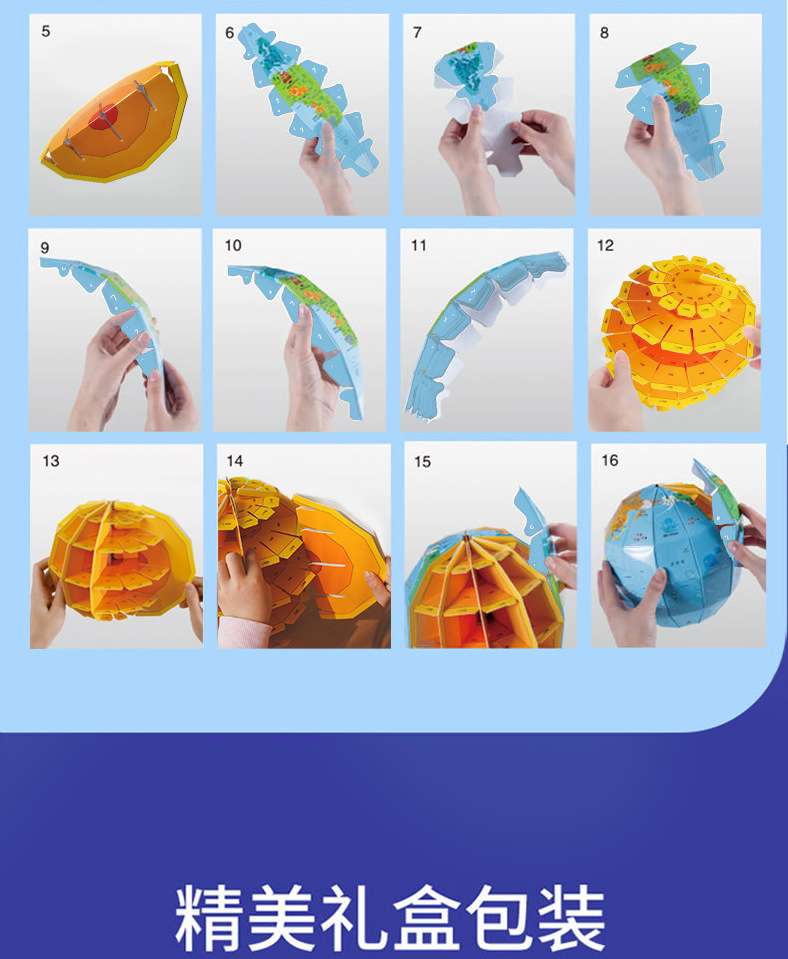 5

6

7

8

9

10

11

12

13

14

15

16

精美礼盒包装