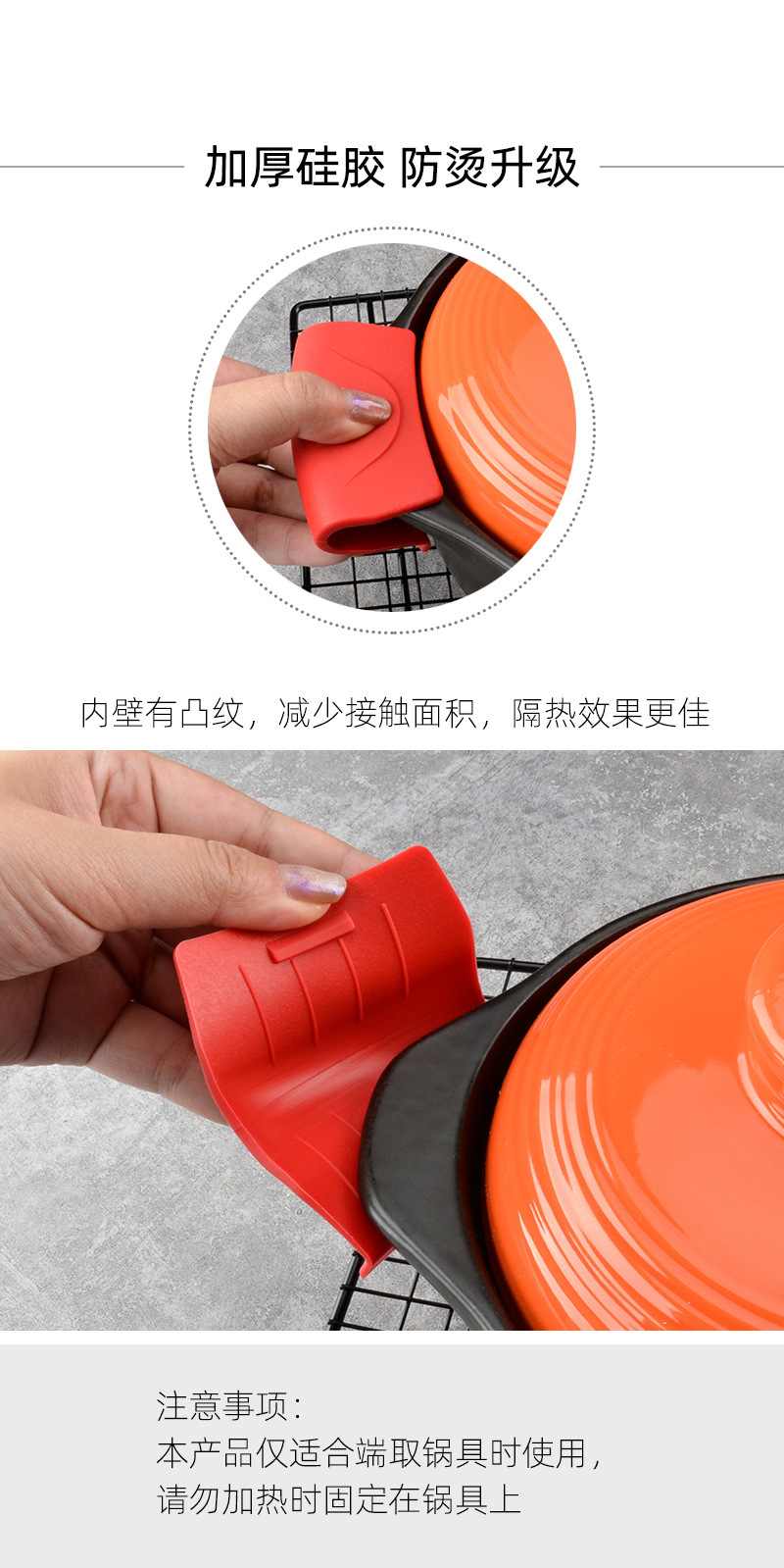 加厚硅胶 防烫升级

内壁有凸纹，减少接触面积，隔热效果更佳

注意事项：
本产品仅适合端取锅具时使用，
请勿加热时固定在锅具上