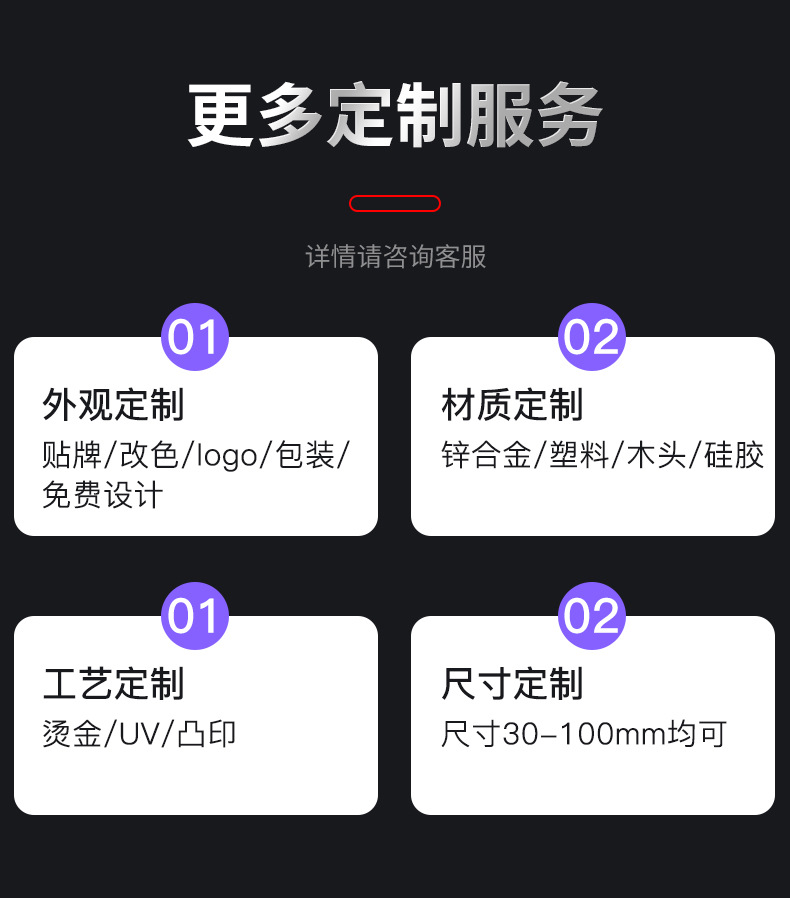 更多定制服务

详情请咨询客服

01

外观定制

贴牌/改色/logo/包装/免费设计

02

材质定制

锌合金/塑料/木头/硅胶

01

工艺定制

烫金/UV/凸印

02

尺寸定制

尺寸30-100mm均可