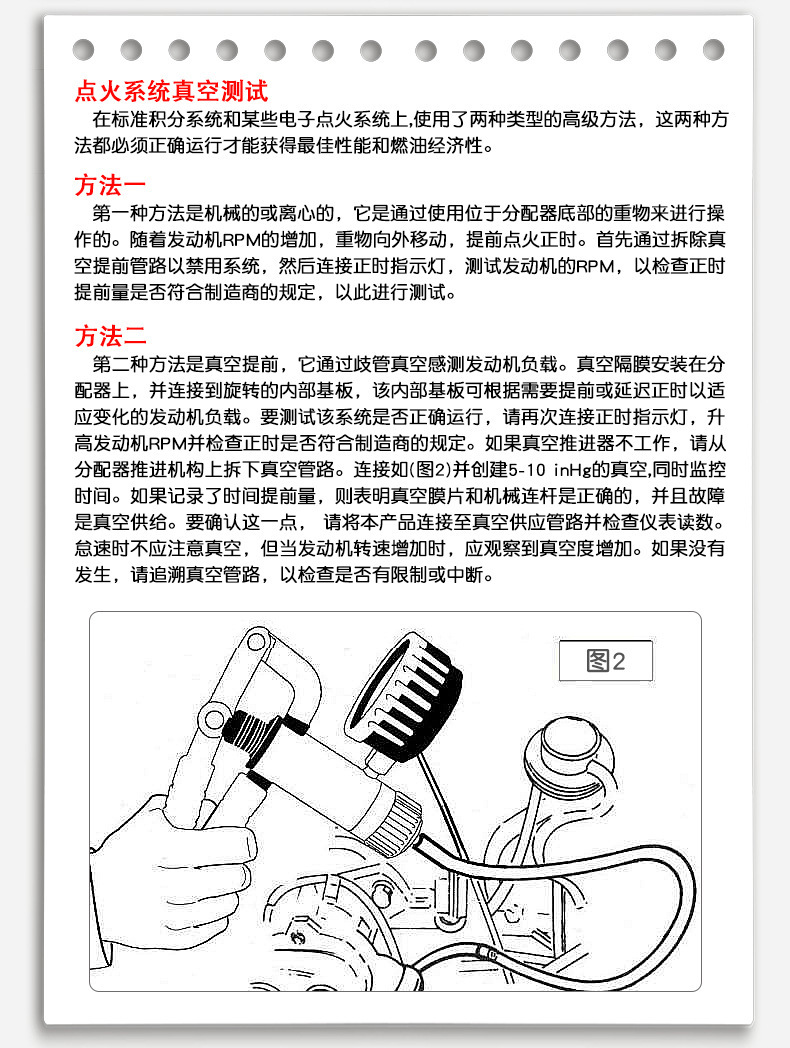 点火系统真空测试

在标准积分系统和某些电子点火系统上,使用了两种类型的高级方法，这两种方法都必须正确运行才能获得最佳性能和燃油经济性。

方法一

第一种方法是机械的或离心的，它是通过使用位于分配器底部的重物来进行操作的。随着发动机RPM的增加，重物向外移动，提前点火正时。首先通过拆除真空提前管路以禁用系统，然后连接正时指示灯，测试发动机的RPM，以检查正时提前量是否符合制造商的规定，以此进行测试。

方法二

第二种方法是真空提前，它通过歧管真空感测发动机负载。真空隔膜安装在分配器上，并连接到旋转的内部基板，该内部基板可根据需要提前或延迟正时以适应变化的发动机负载。要测试该系统是否正确运行，请再次连接正时指示灯，升高发动机RPM并检查正时是否符合制造商的规定。如果真空推进器不工作，请从分配器推进机构上拆下真空管路。连接如(图2)并创建5-10 inHg的真空,同时监控时间。如果记录了时间提前量，则表明真空膜片和机械连杆是正确的，并且故障是真空供给。要确认这一点， 请将本产品连接至真空供应管路并检查仪表读数。怠速时不应注意真空，但当发动机转速增加时，应观察到真空度增加。如果没有发生，请追溯真空管路，以检查是否有限制或中断。

图2