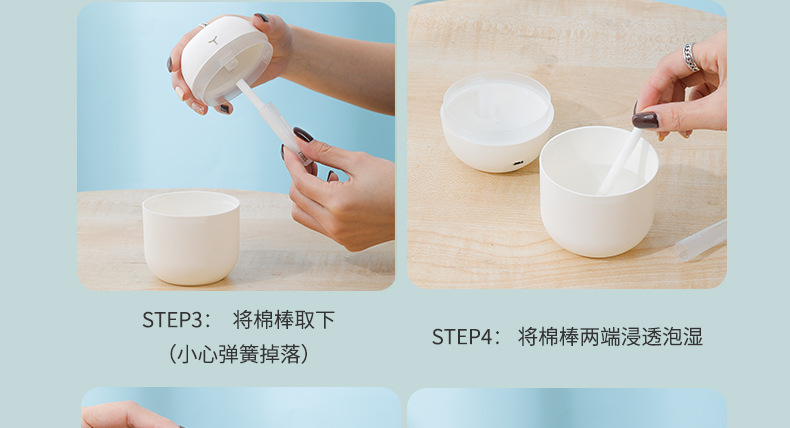 STEP3： 将棉棒取下
（小心弹簧掉落）

STEP4： 将棉棒两端浸透泡湿