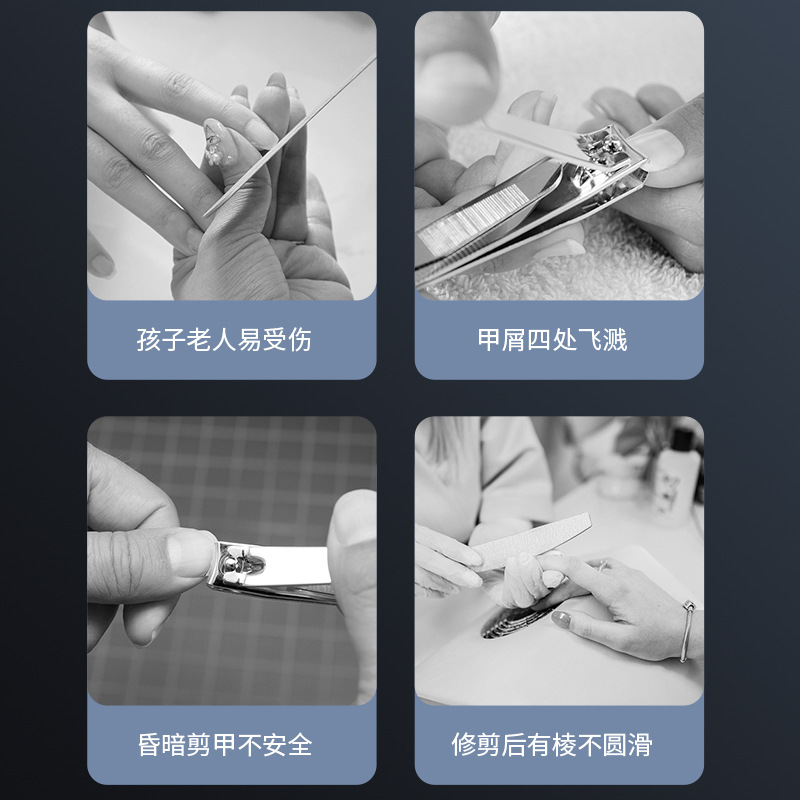 孩子老人易受伤

甲屑四处飞溅

昏暗剪甲不安全

修剪后有棱不圆滑